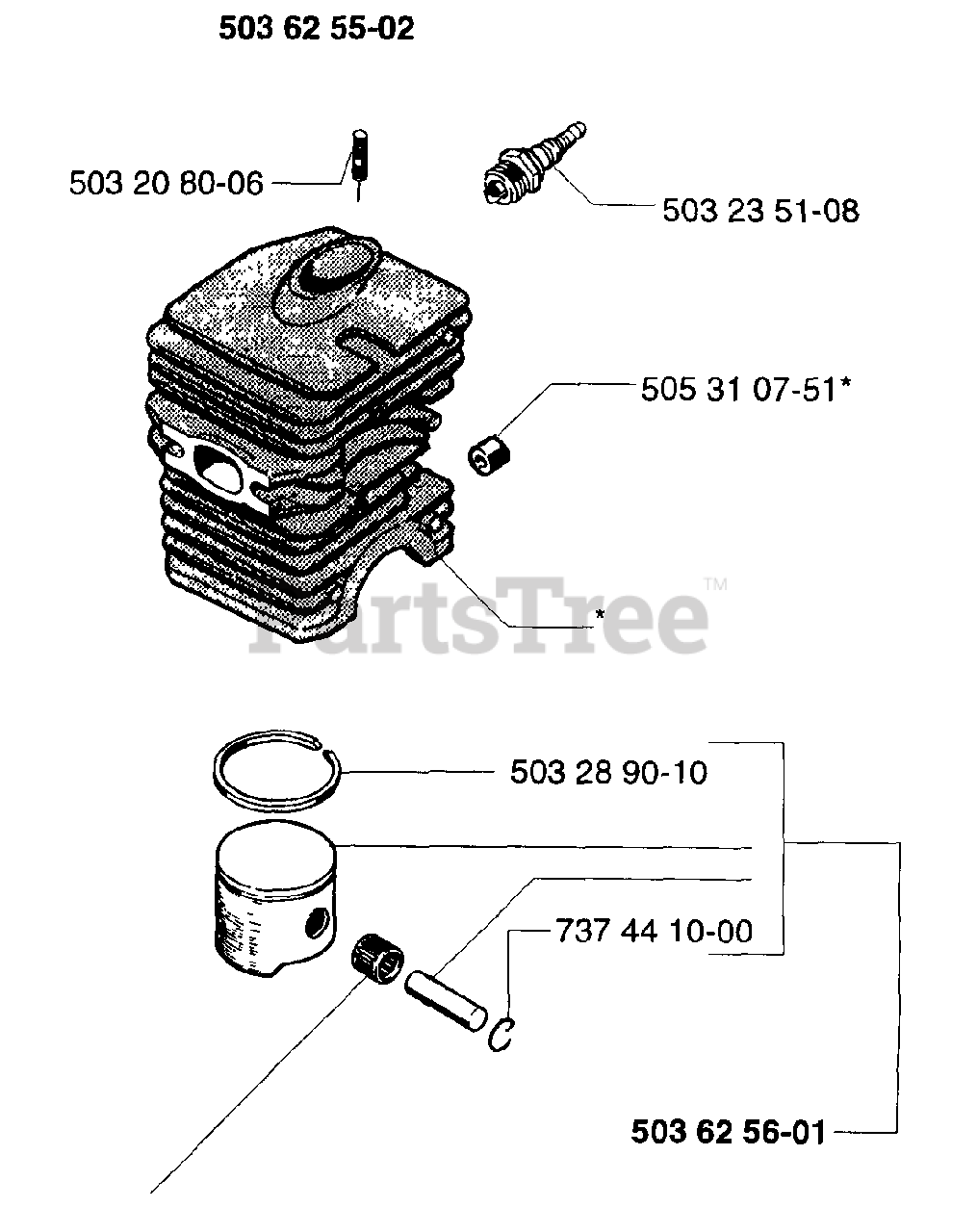 503 62 55-02

503 20 80-06

503 23 51-08

505 31 07-51*

*

PartsTree™

503 28 90-10

737 44 10-00

503 62 56-01