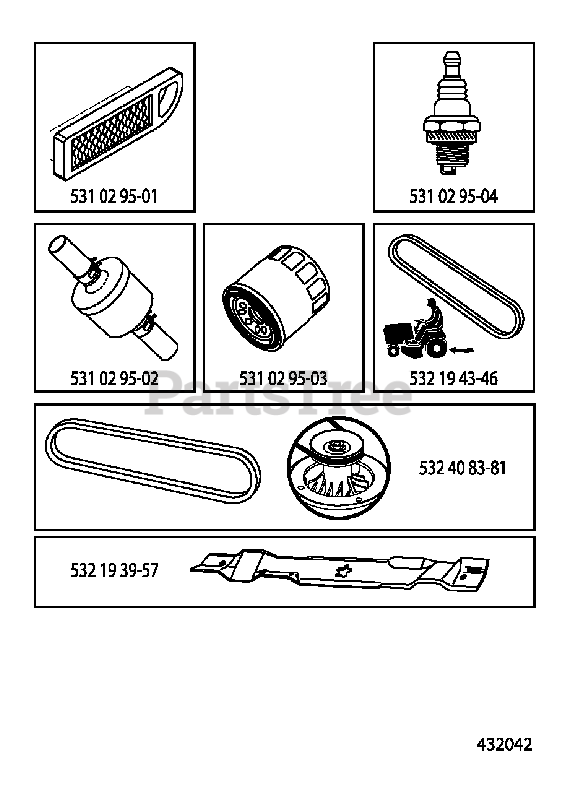 531 02 95-01

531 02 95-04

531 02 95-02

531 02 95-03

532 19 43-46

PartsTree

532 40 83-81

532 19 39-57

432042