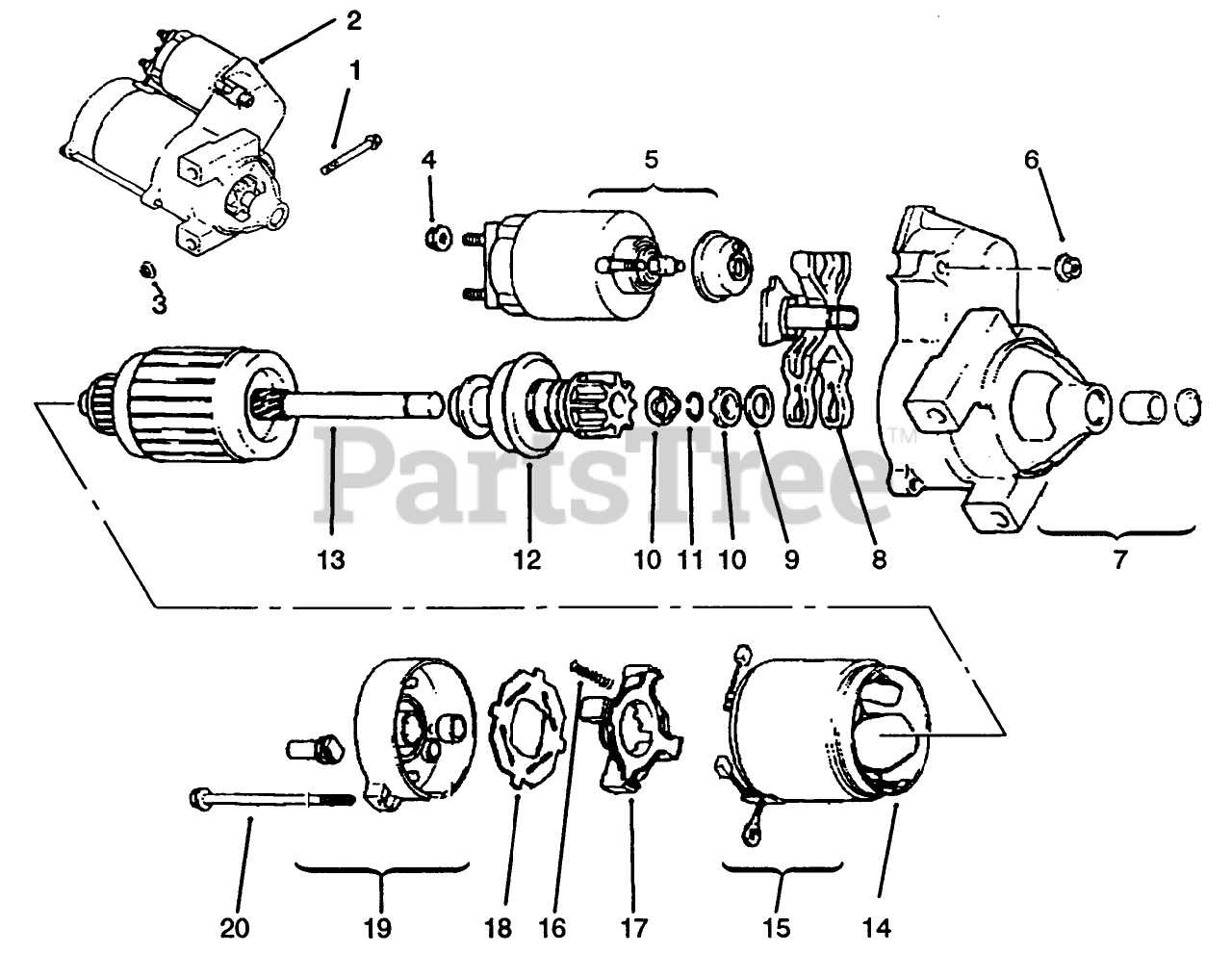 2
1
4
5
6
3
PartsTree™
13
12
10
11
10
9
8
7
20
19
18
16
17
15
14