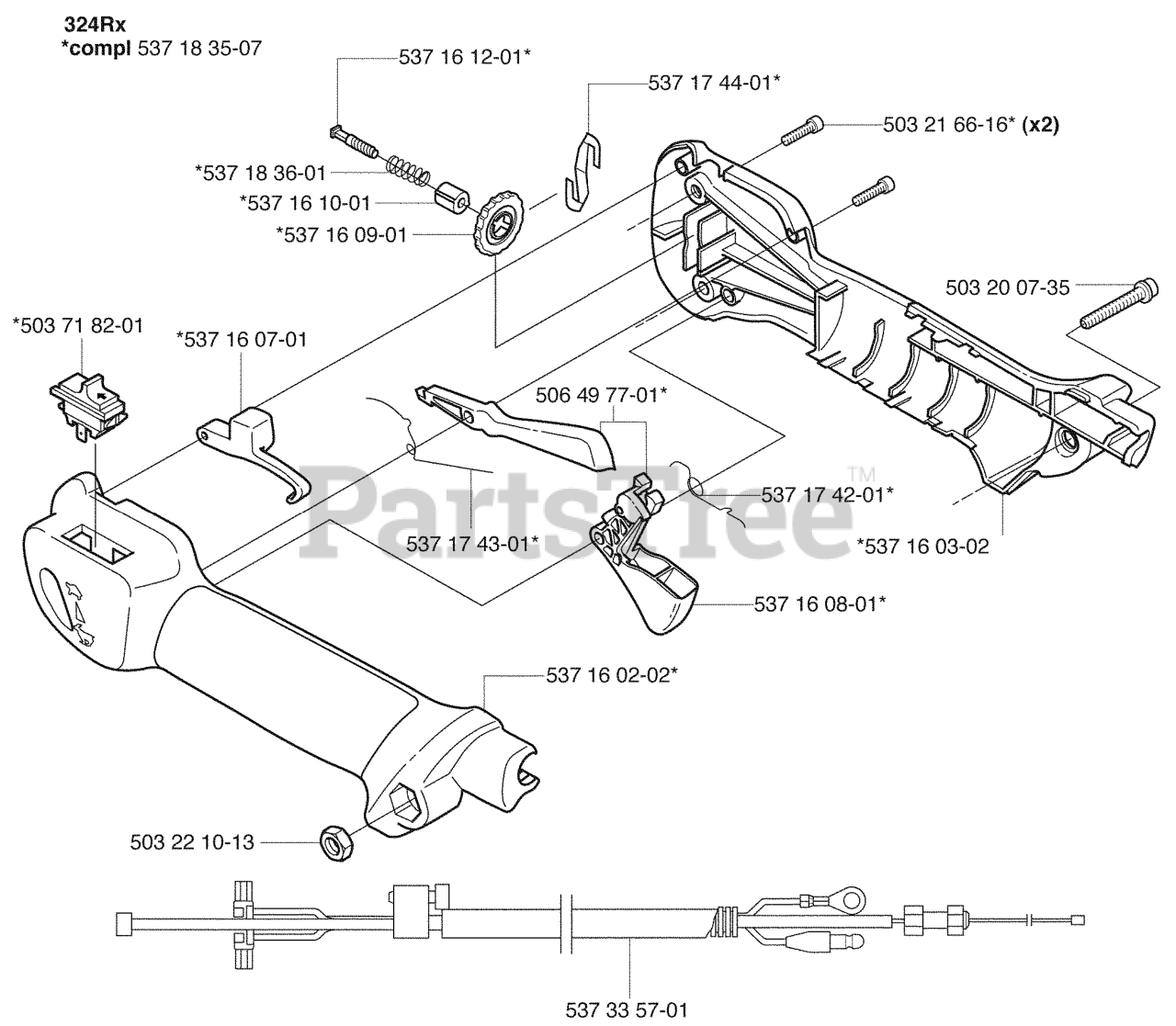 324Rx
*compl 537 18 35-07

537 16 12-01*
537 17 44-01*
503 21 66-16* (x2)
*537 18 36-01
*537 16 10-01
*537 16 09-01
503 20 07-35
*503 71 82-01
*537 16 07-01
506 49 77-01*
537 17 42-01*
537 17 43-01*
*537 16 03-02
537 16 08-01*
537 16 02-02*
503 22 10-13
537 33 57-01

PartsTree™