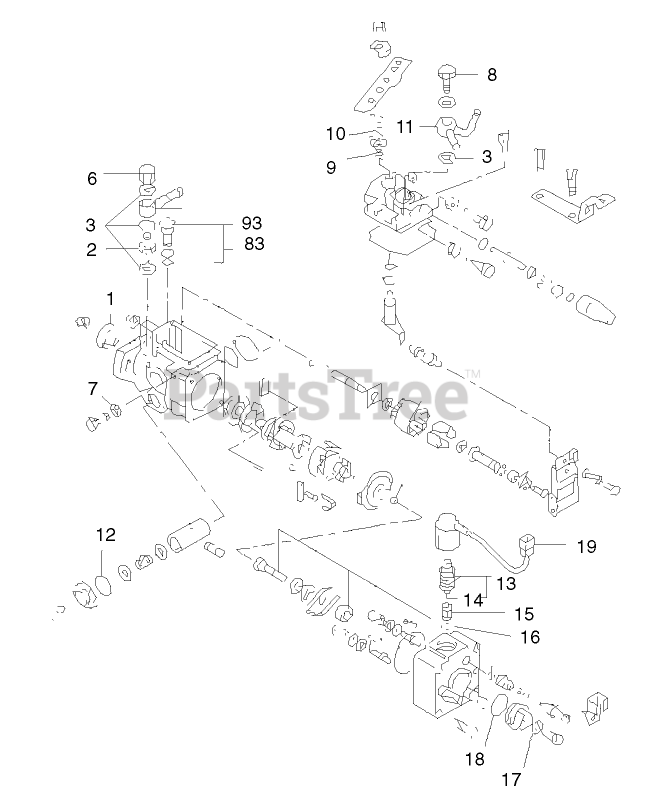 8
10
11
9
3
6
3
93
2
83
1
7
PartsTree™
12
19
13
14
15
16
18
17