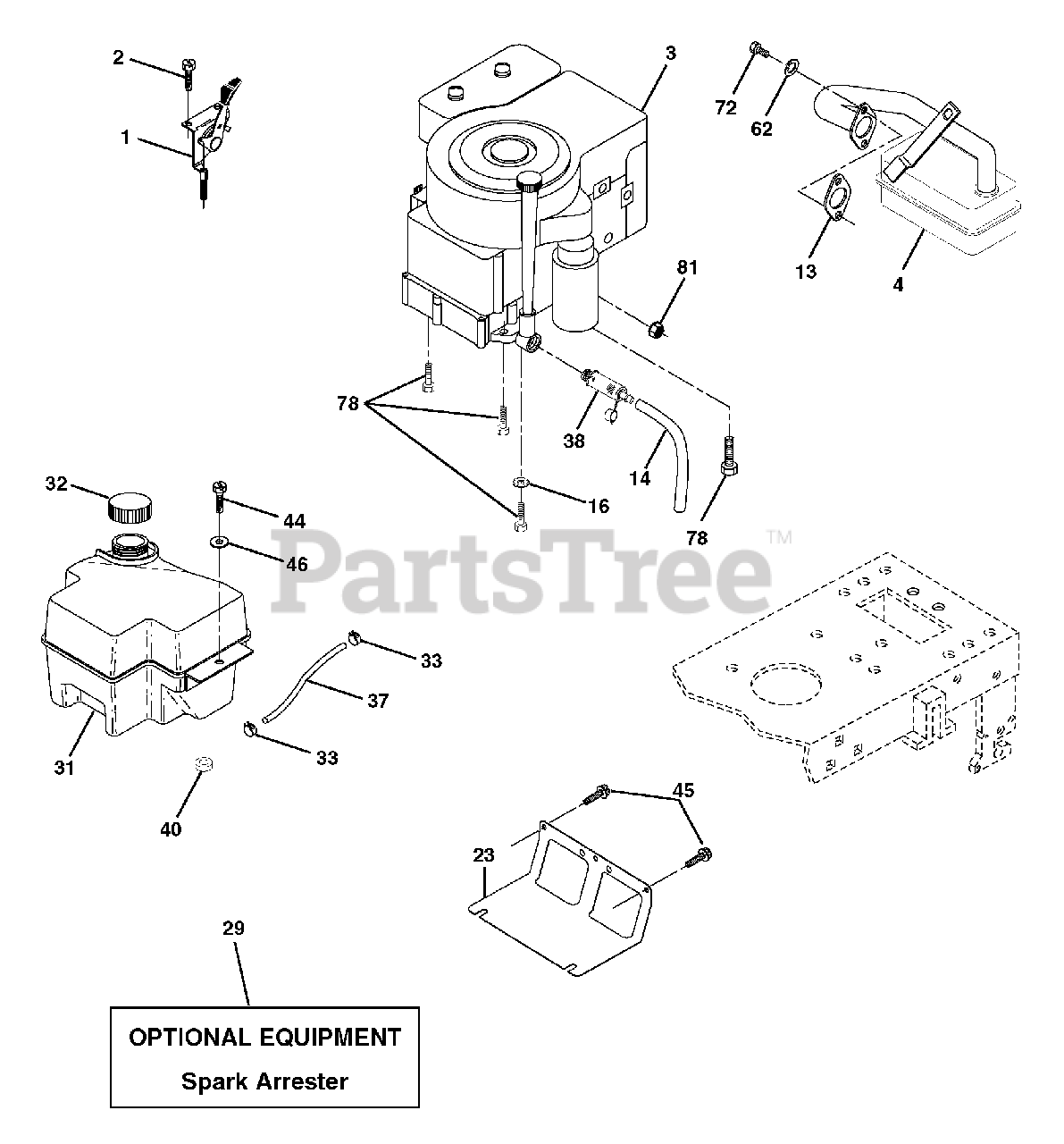 2
1
3
72
62
13
4
81
78
38
14
16
78
32
44
46
PartsTree™
33
37
31
33
40
45
23
29

OPTIONAL EQUIPMENT
Spark Arrester