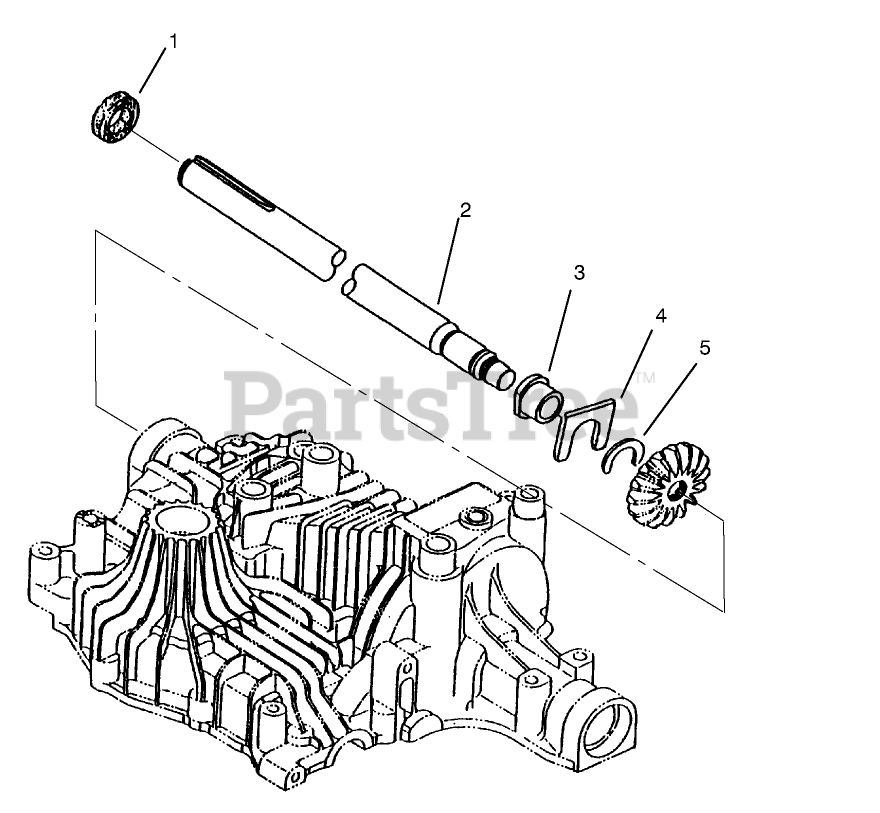 1
2
3
4
5
PartsTree™