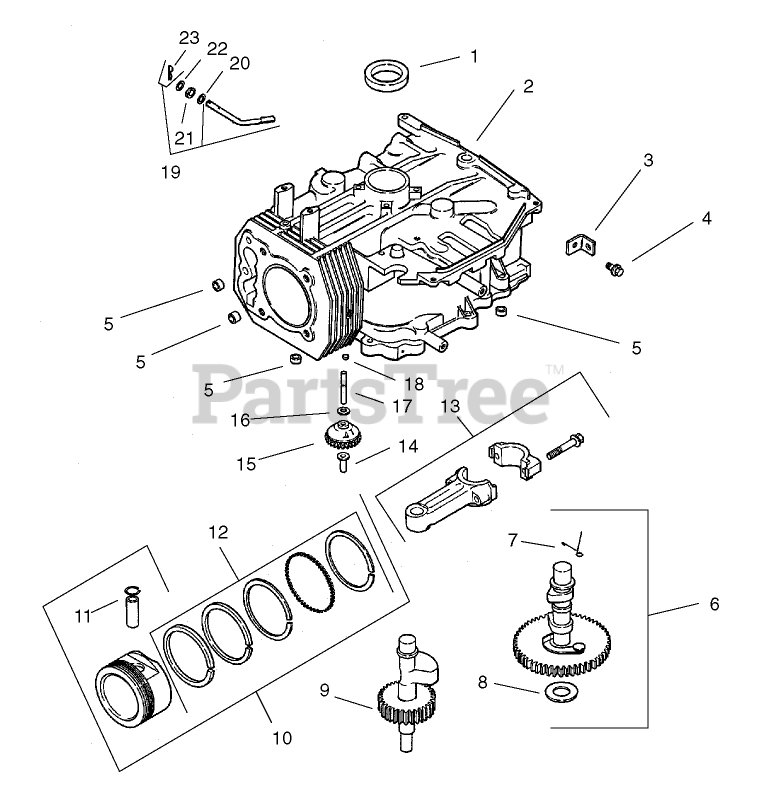 23
22
20
21
19
1
2
3
4
5
5
5
5
18
17
16
15
14
13
PartsTree™
12
11
10
9
7
6
8