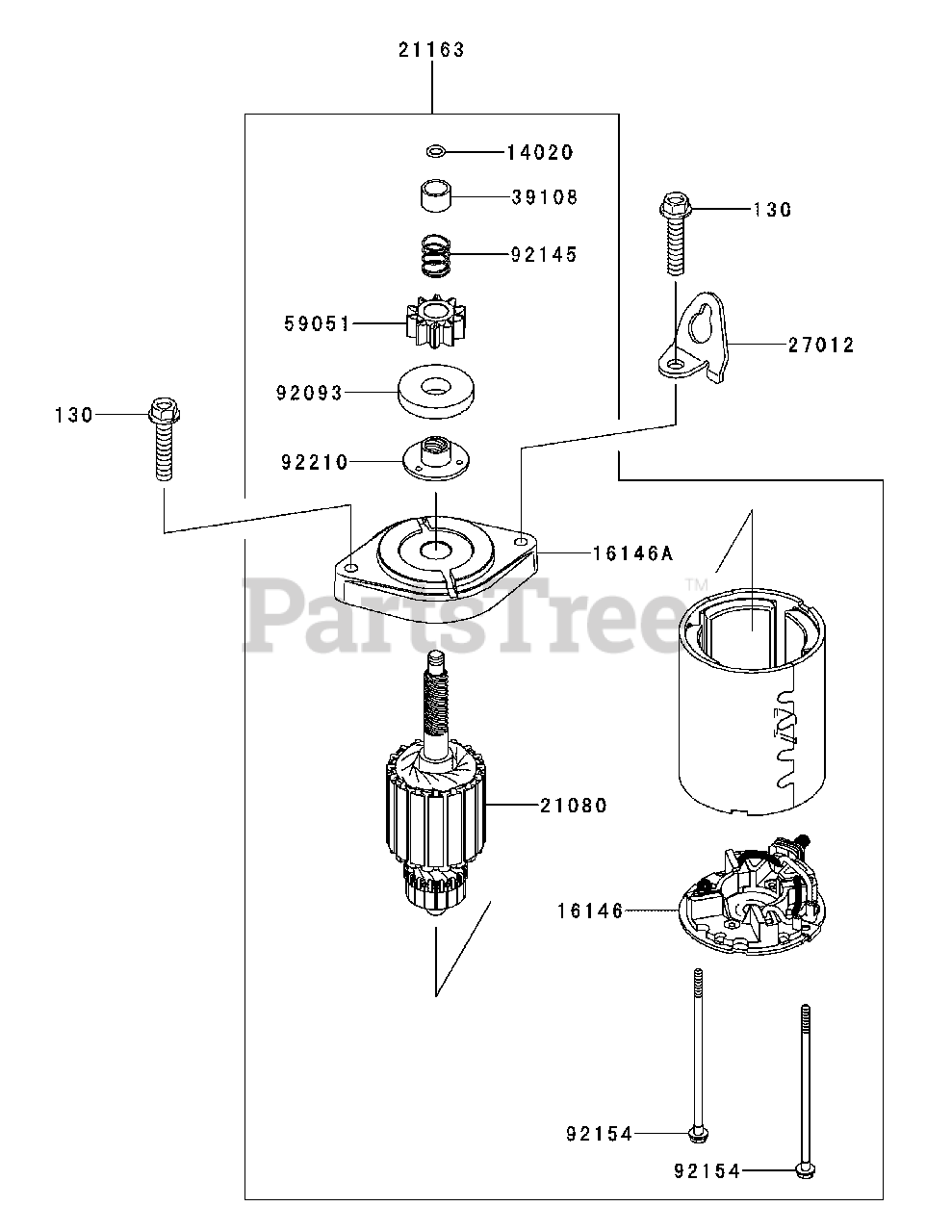 21163

14020

39108

130

92145

59051

27012

92093

130

92210

16146A

PartsTree™

21080

16146

92154

92154