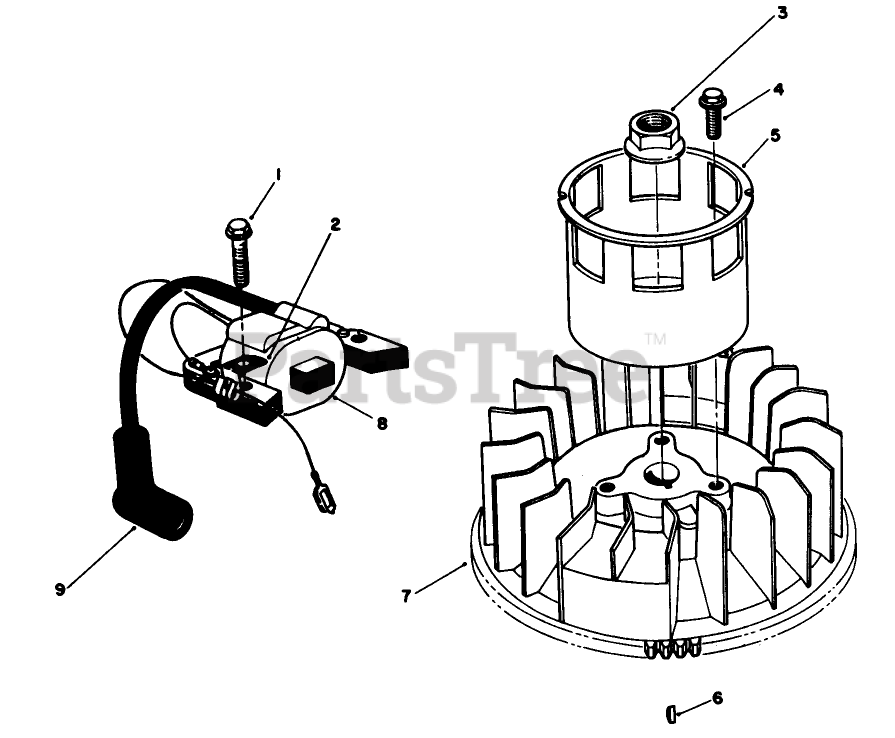 3
4
5
1
2
PartsTree™
8
9
7
6