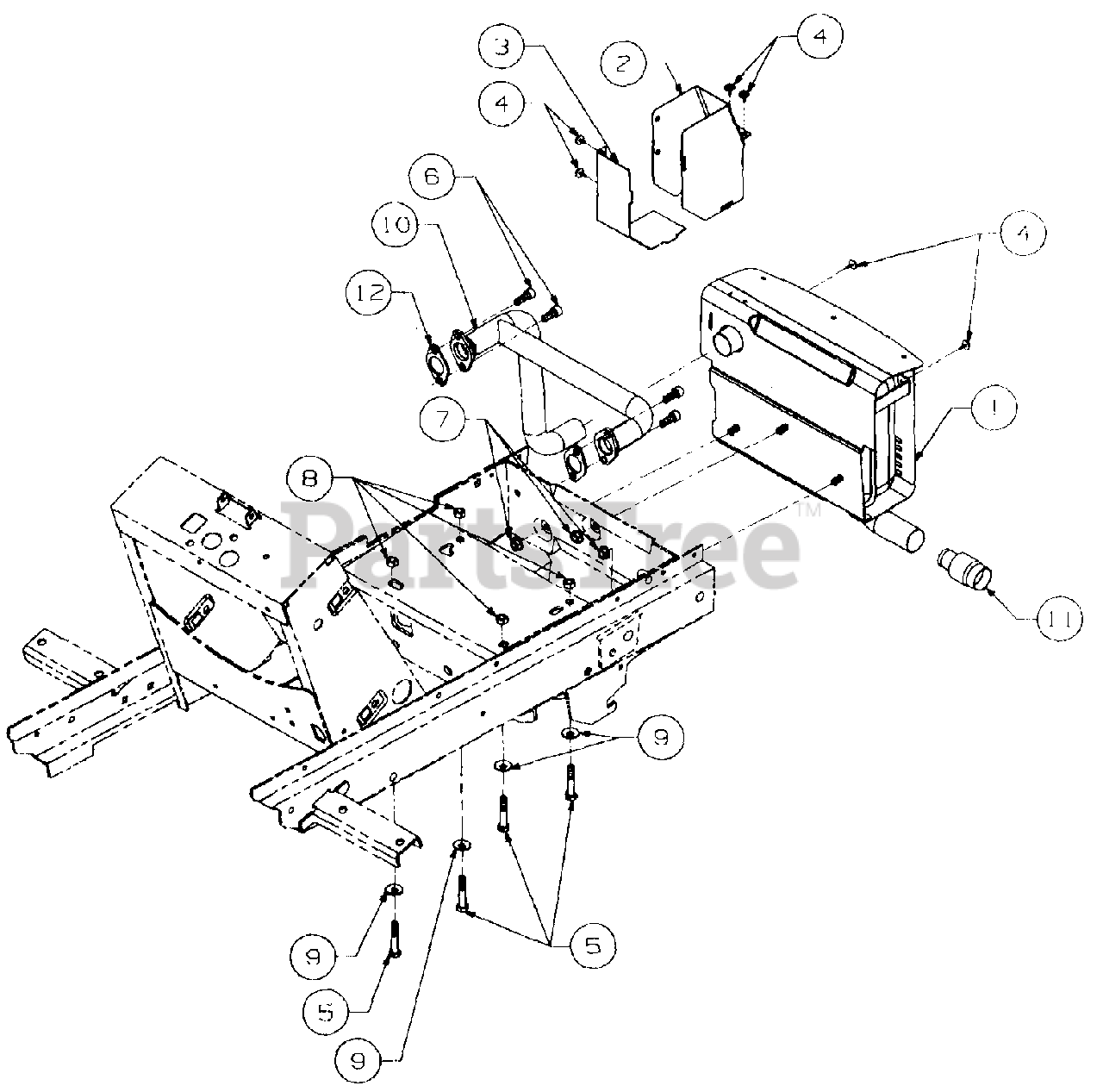 3
2
4
4
6
10
12
4
1
7
8
PartsTree™
11
9
9
5
5
9