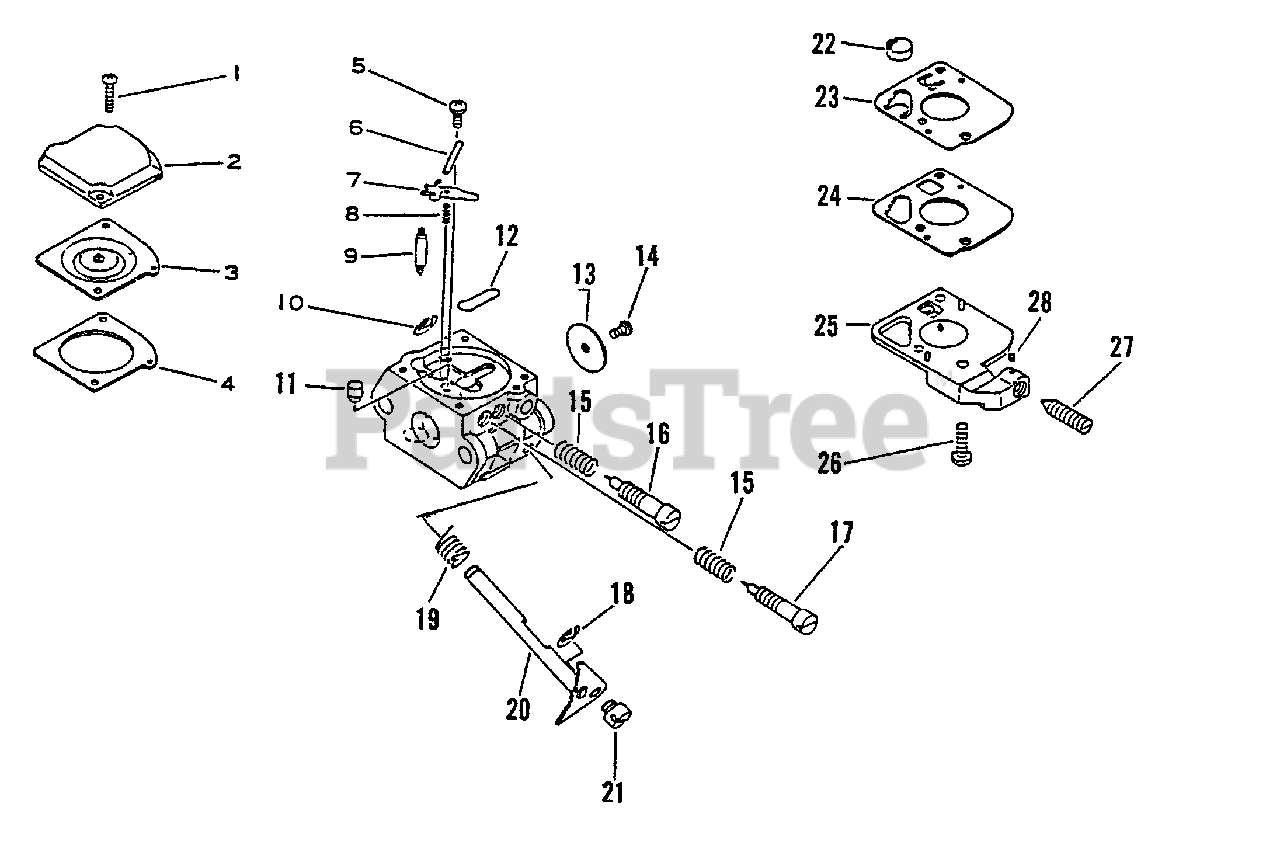 1
2
3
4
5
6
7
8
9
10
11
12
13
14
15
16
15
17
18
19
20
21
22
23
24
25
28
27
26
PartsTree