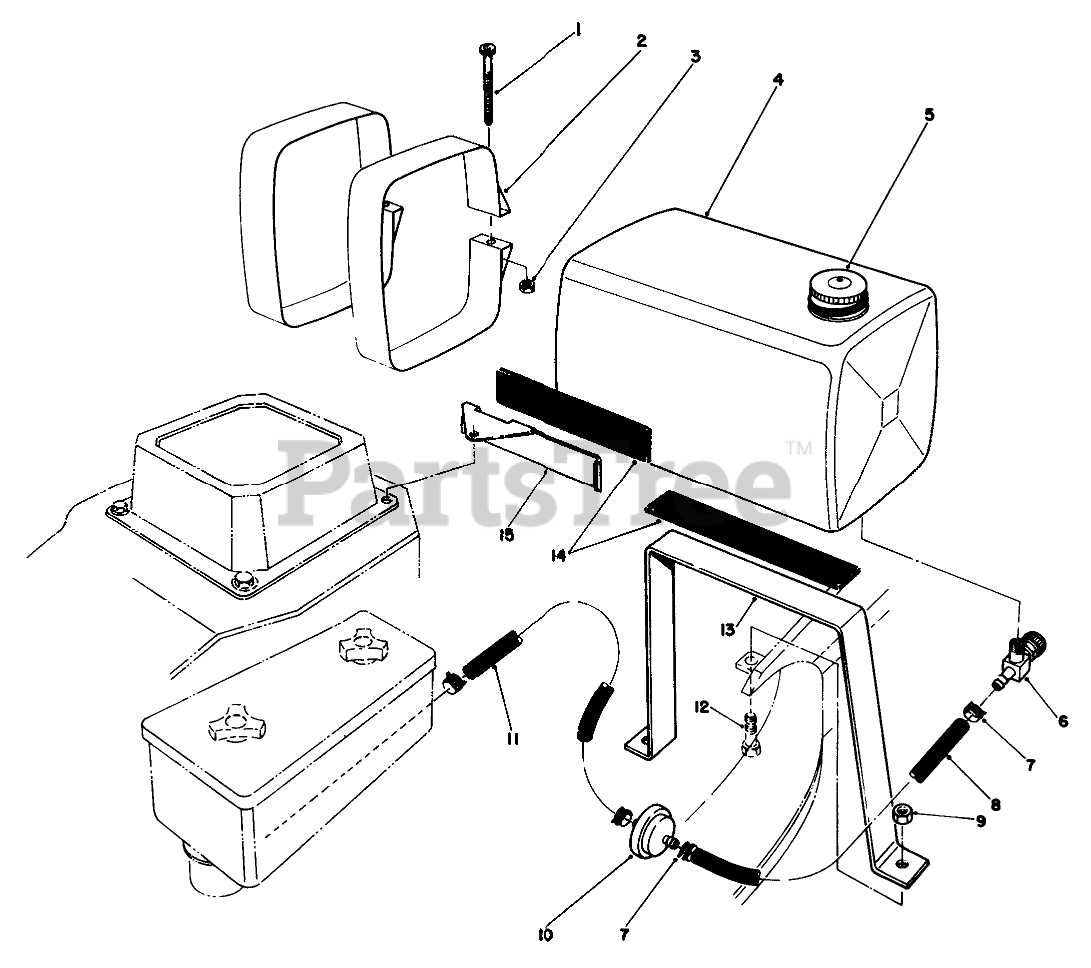 1
2
3
4
5
PartsTree™
15
14
13
12
11
6
7
8
9
10
7