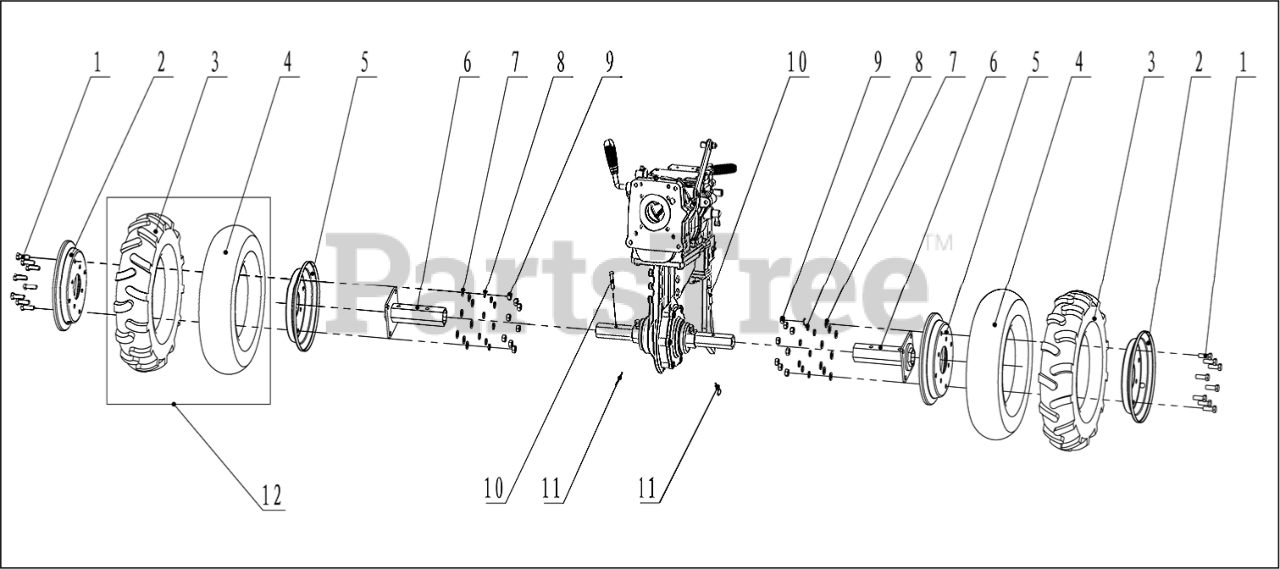 1 2 3 4 5 6 7 8 9

10

9 8 7 6 5 4 3 2 1

PartsTree™

12

10 11 11