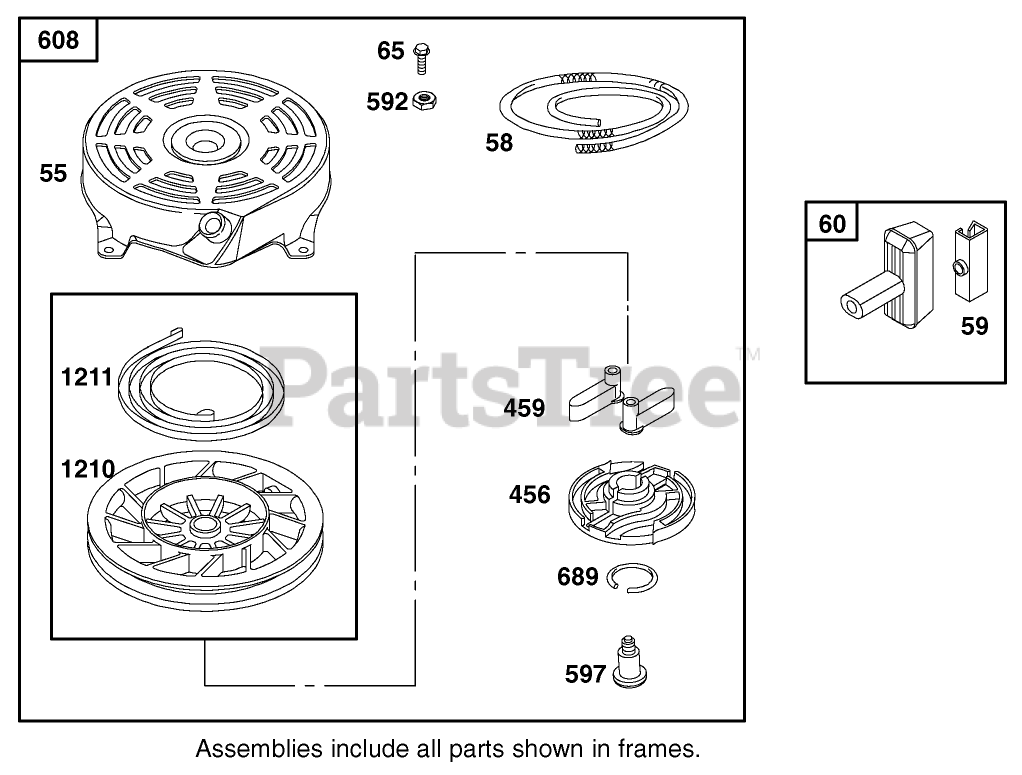 608

65

592

58

55

1211

1210

459

456

689

597

60

59

PartsTree™

Assemblies include all parts shown in frames.