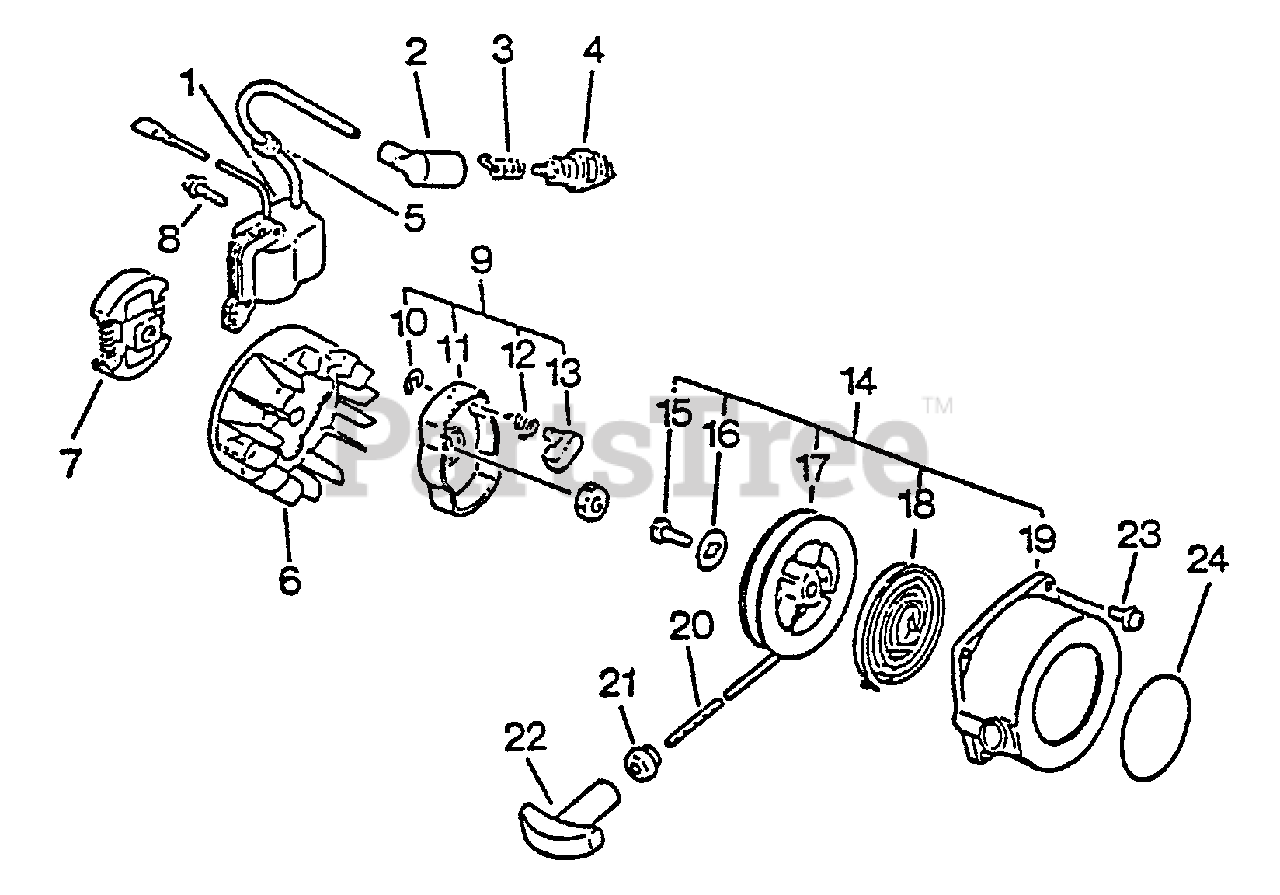 1
2
3
4
5
8
7
6
9
10
11
12
13
14
15
16
17
18
19
23
24
20
21
22
PartsTree™