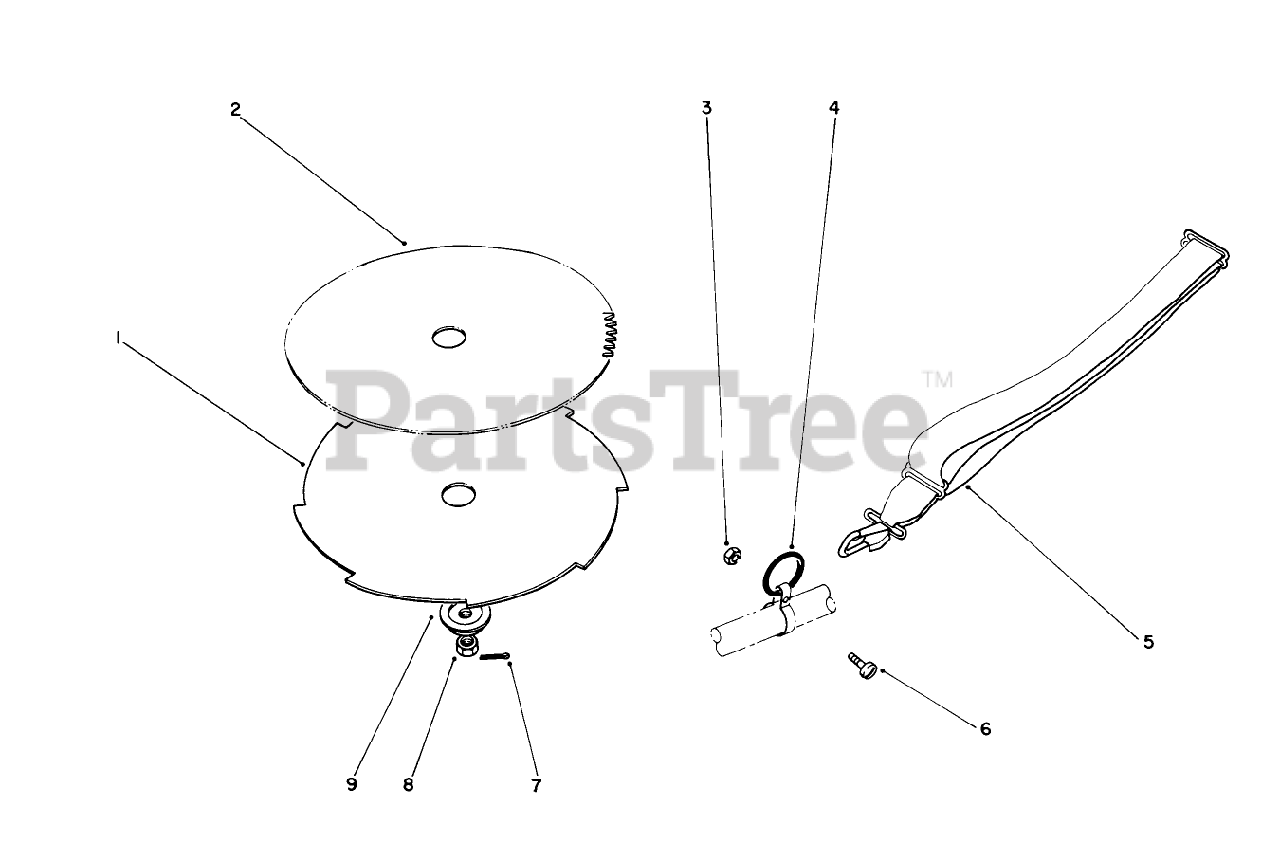 2
3
4
1
PartsTree™
5
6
9
8
7