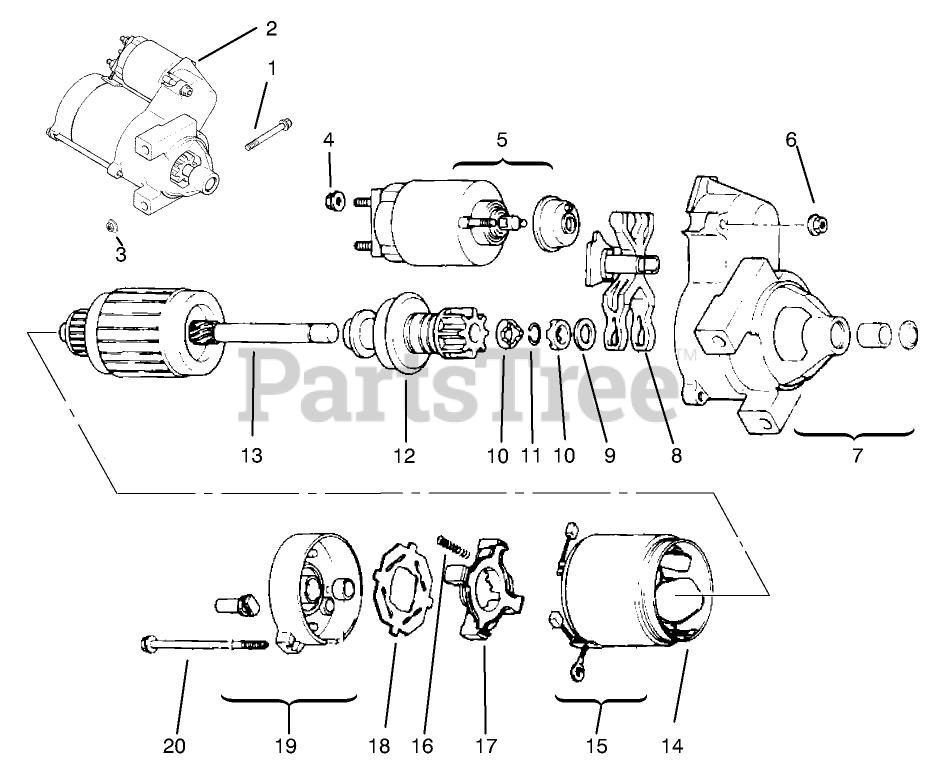 2
1
4
5
6
3
PartsTree™
13
12
10
11
10
9
8
7
20
19
18
16
17
15
14