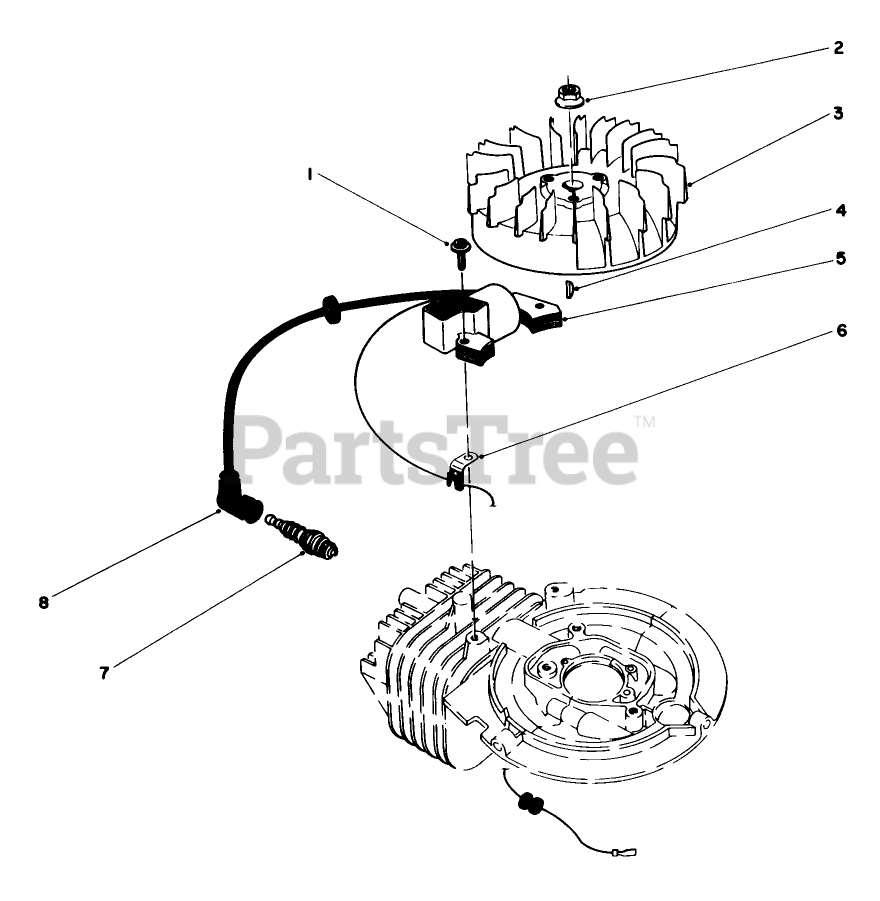 2
3
1
4
5
6
PartsTree™
8
7