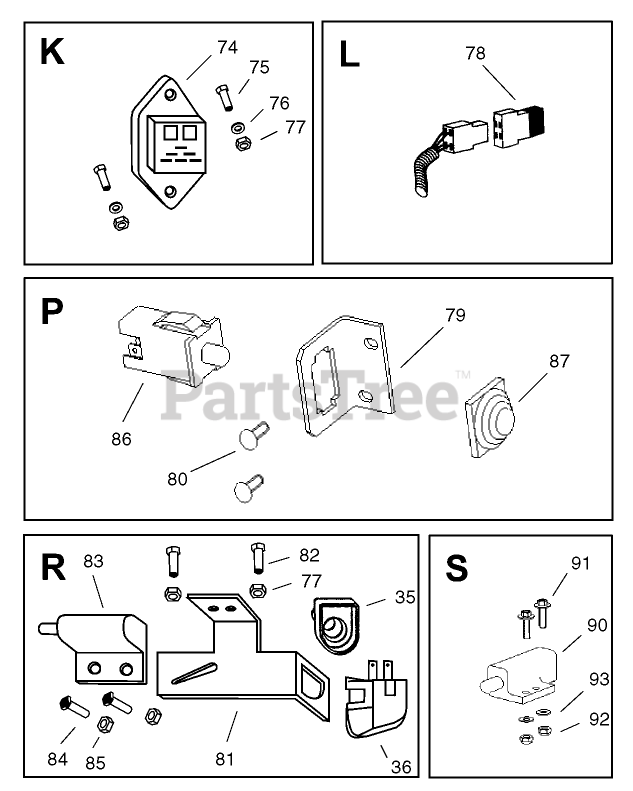 K
74
75
76
77

L
78

P
79
87
86
80

PartsTree™

R
83
82
77
35
84
85
81
36

S
91
90
93
92