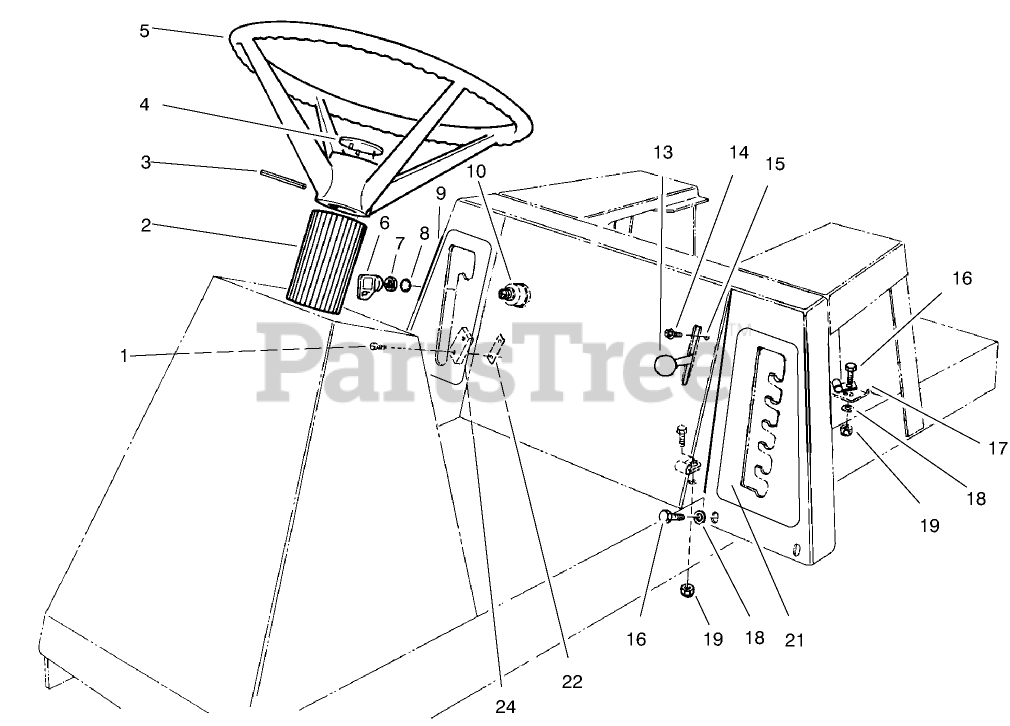 5
4
3
2
1
6
7
8
9
10
13
14
15
16
17
18
19
16
19
18
21
22
24
PartsTree