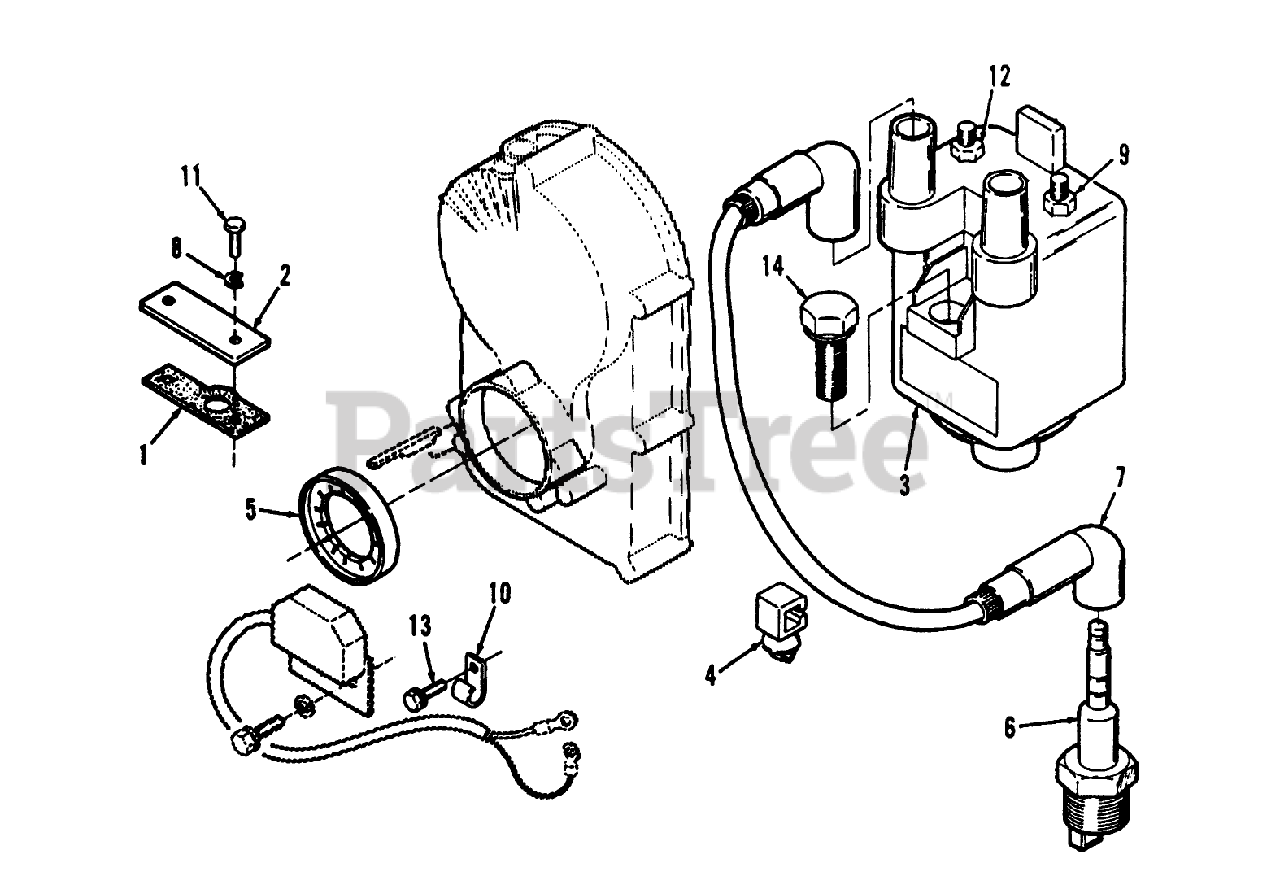 12
9
11
8
2
14
1
PartsTree
3
5
7
10
13
4
6