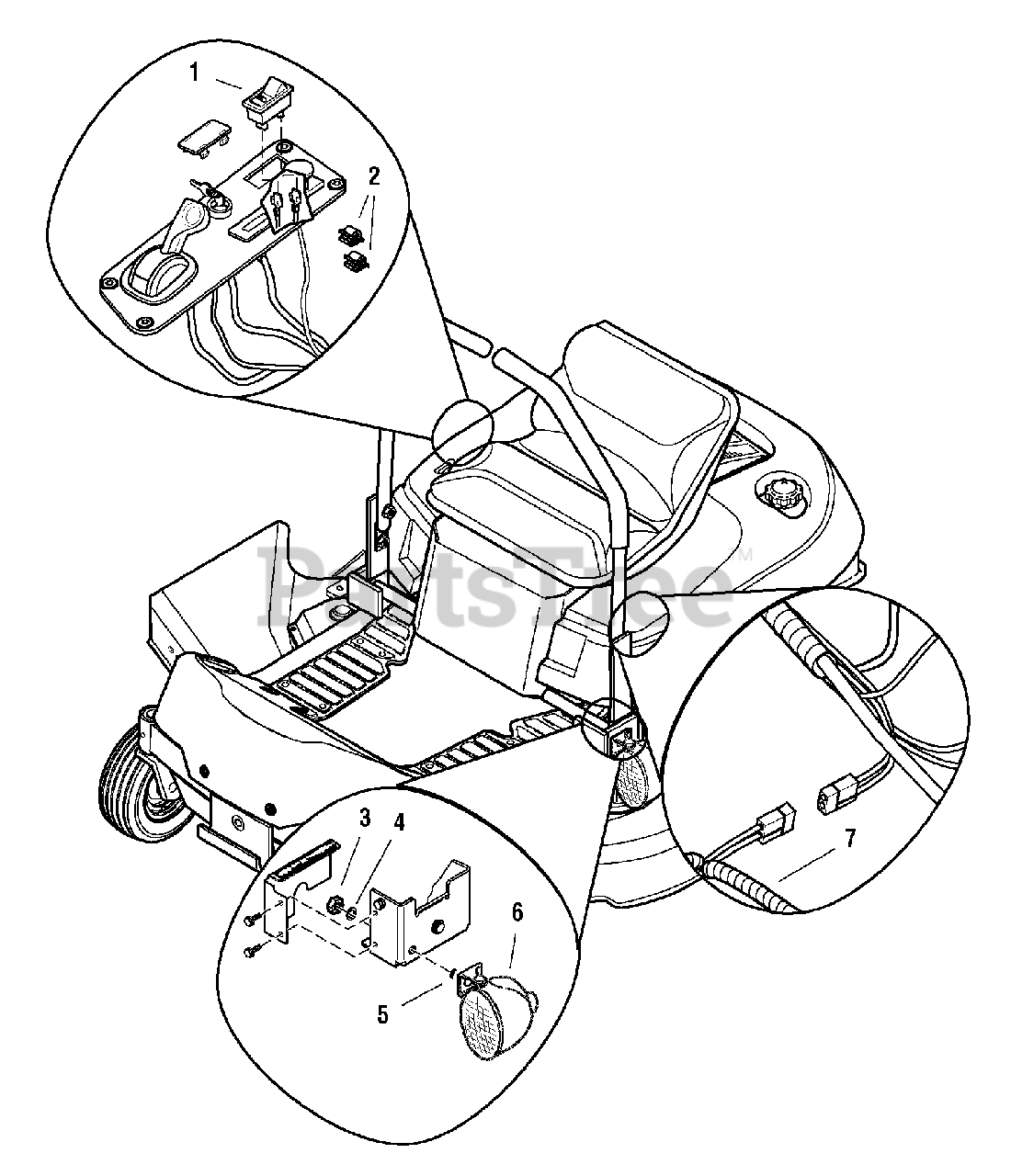 1
2
PartsTree™
3
4
6
5
7