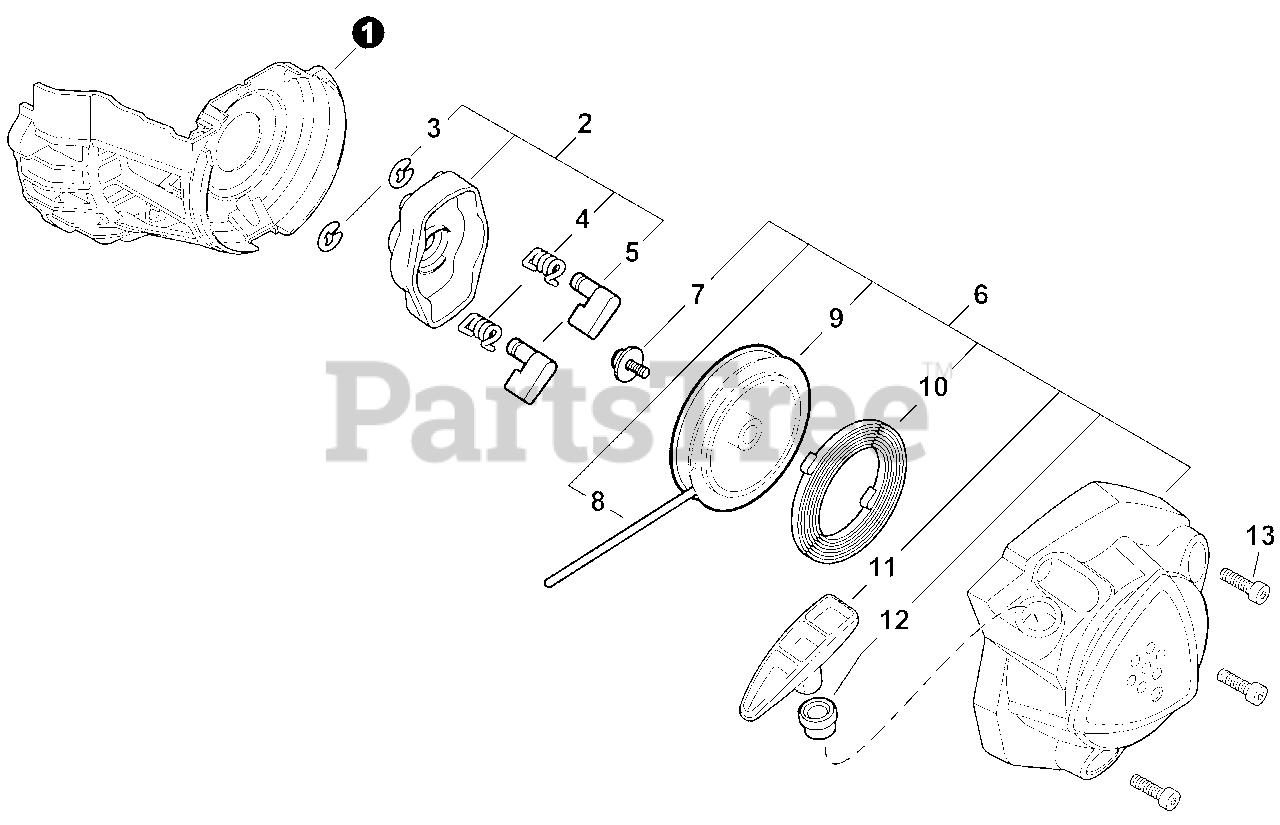 1
3
2
4
5
7
9
6
10
8
11
12
13
PartsTree™