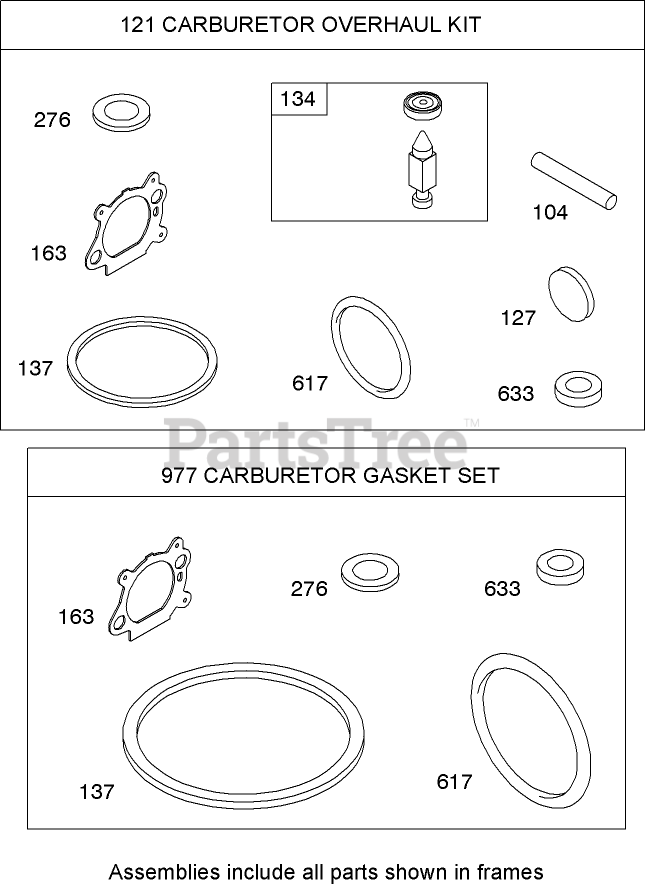 121 CARBURETOR OVERHAUL KIT

276

134

104

163

127

137

617

633

PartsTree™

977 CARBURETOR GASKET SET

163

276

633

137

617

Assemblies include all parts shown in frames