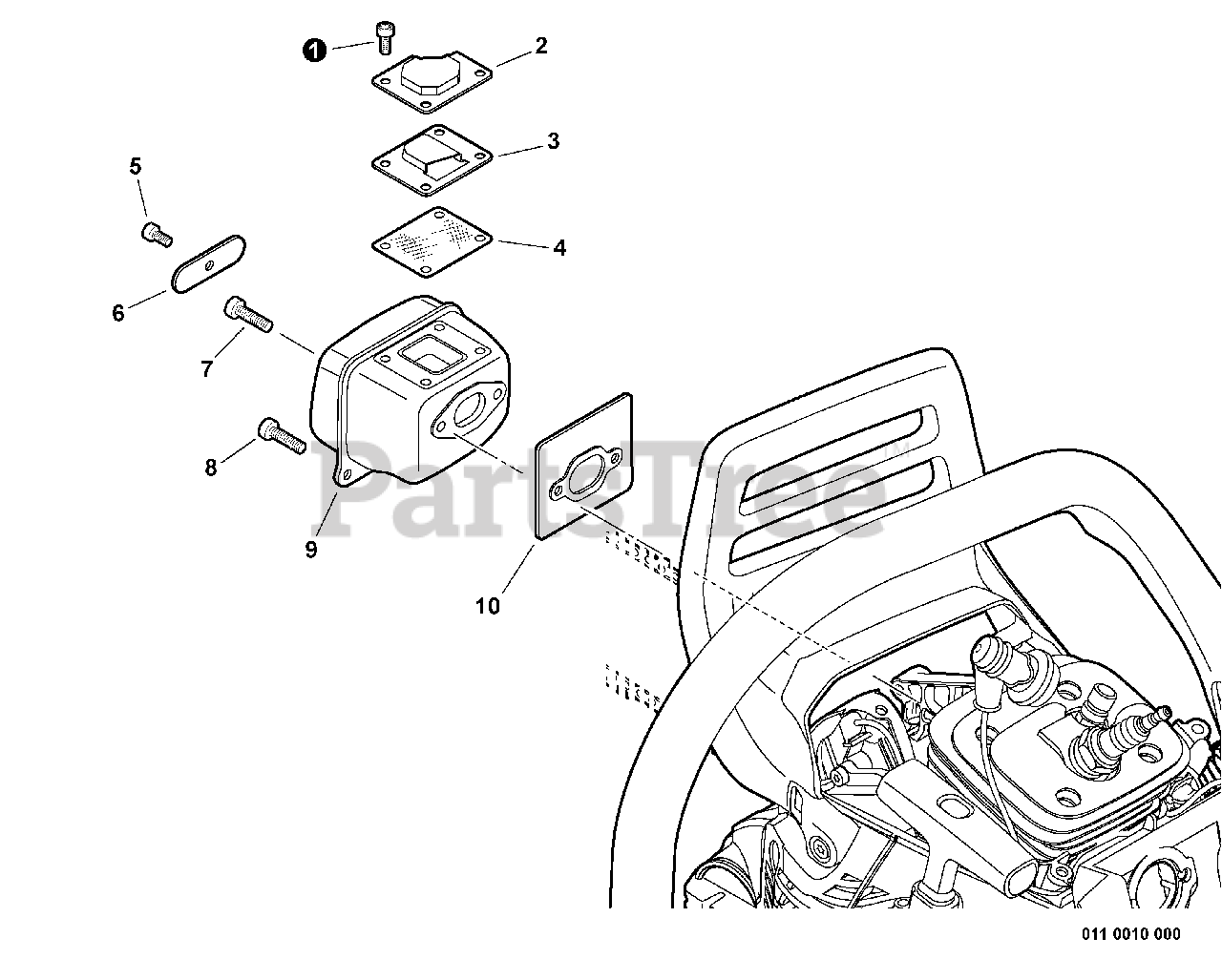 1
2
3
5
4
6
7
8
9
10
PartsTree
011 0010 000