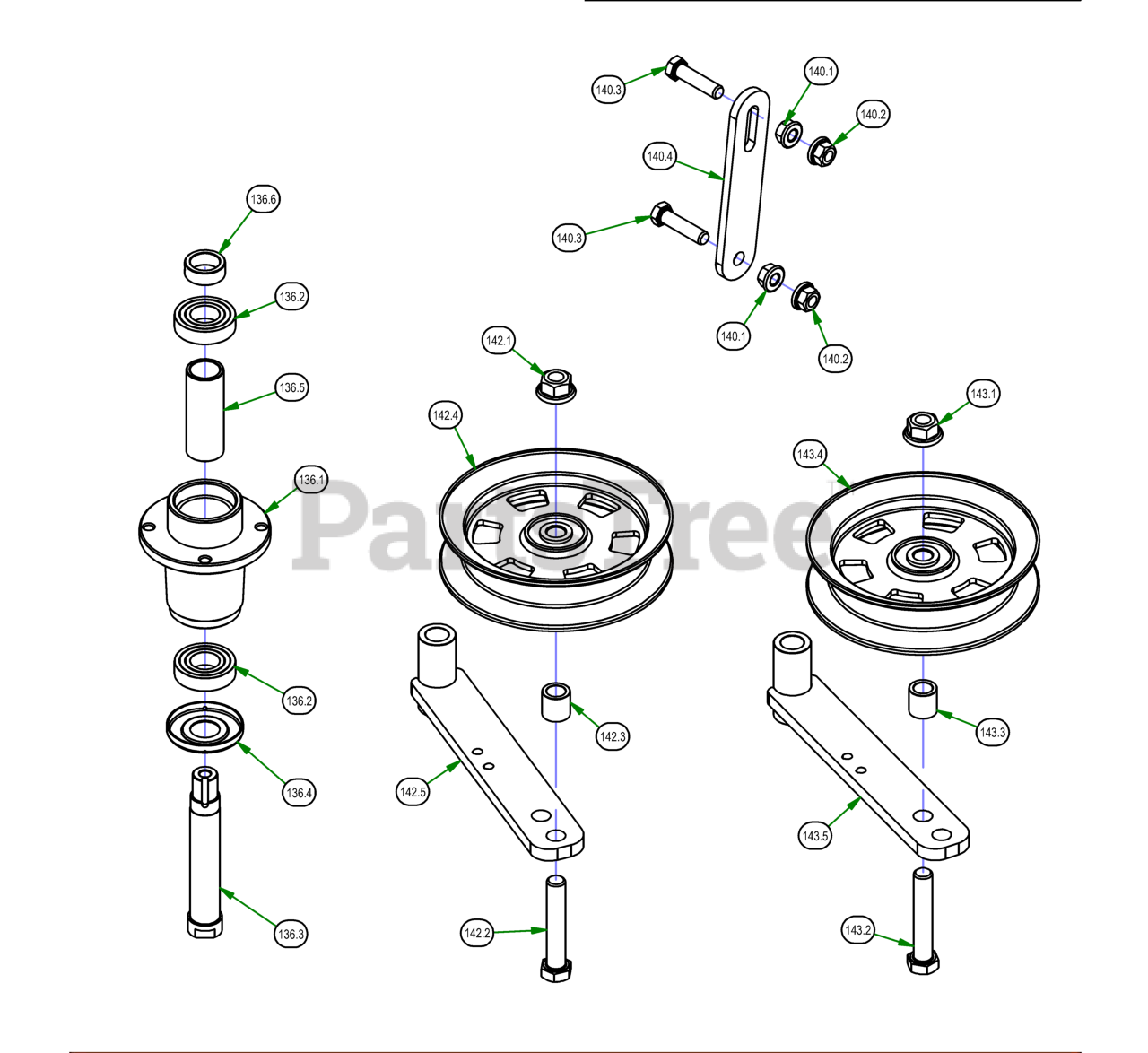 140.3

140.1

140.2

140.4

140.3

140.1

140.2

136.6

136.2

136.5

136.1

136.2

136.4

136.3

142.1

142.4

142.3

142.5

142.2

143.1

143.4

143.3

143.5

143.2

PartsTree