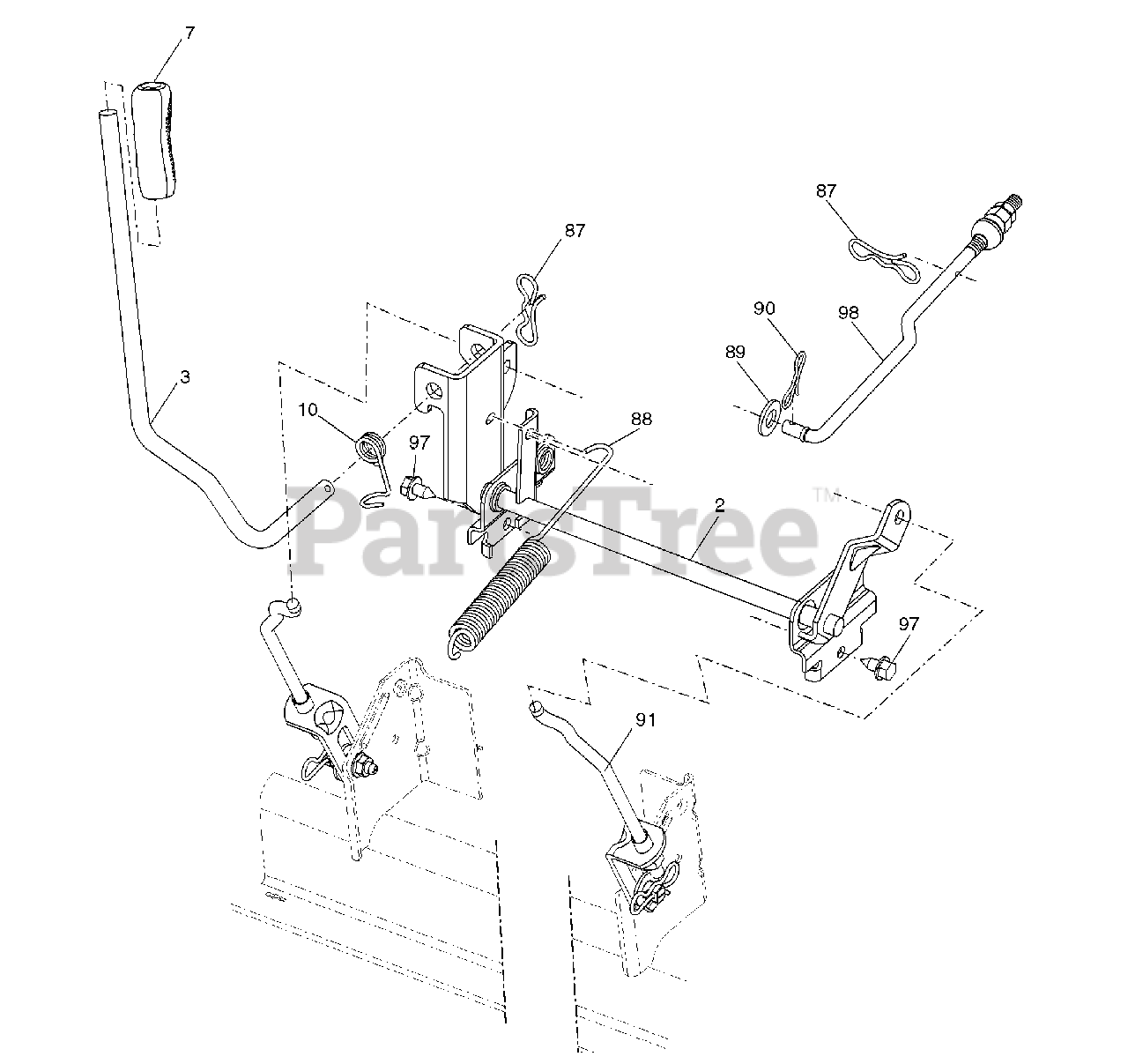 7

87

87

90

98

89

3

10

97

88

PartsTree™

2

97

91