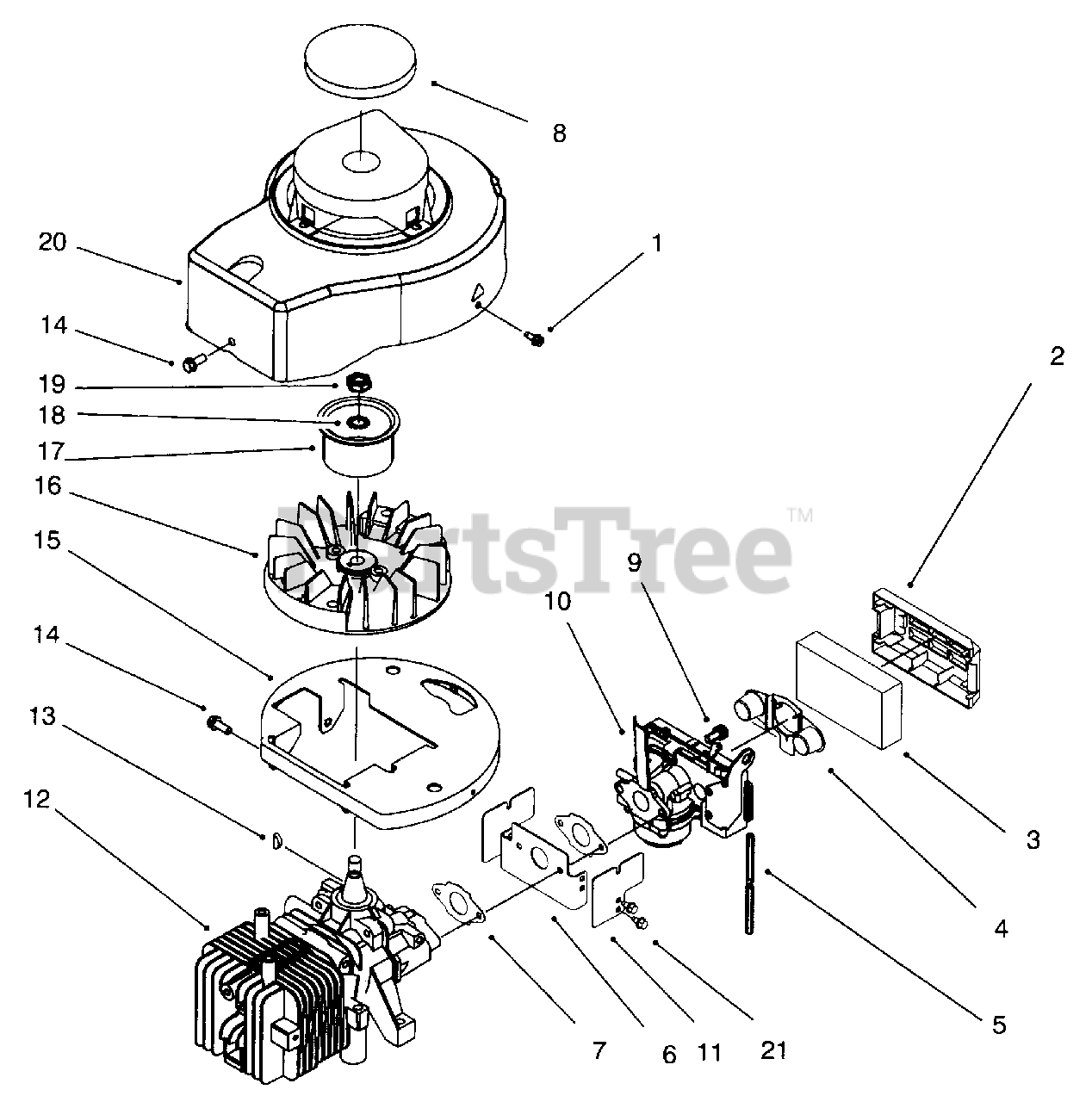 8

20

1

14

2

19

18

17

16

PartsTree™

15

9

10

14

13

12

3

4

5

7

6

11

21