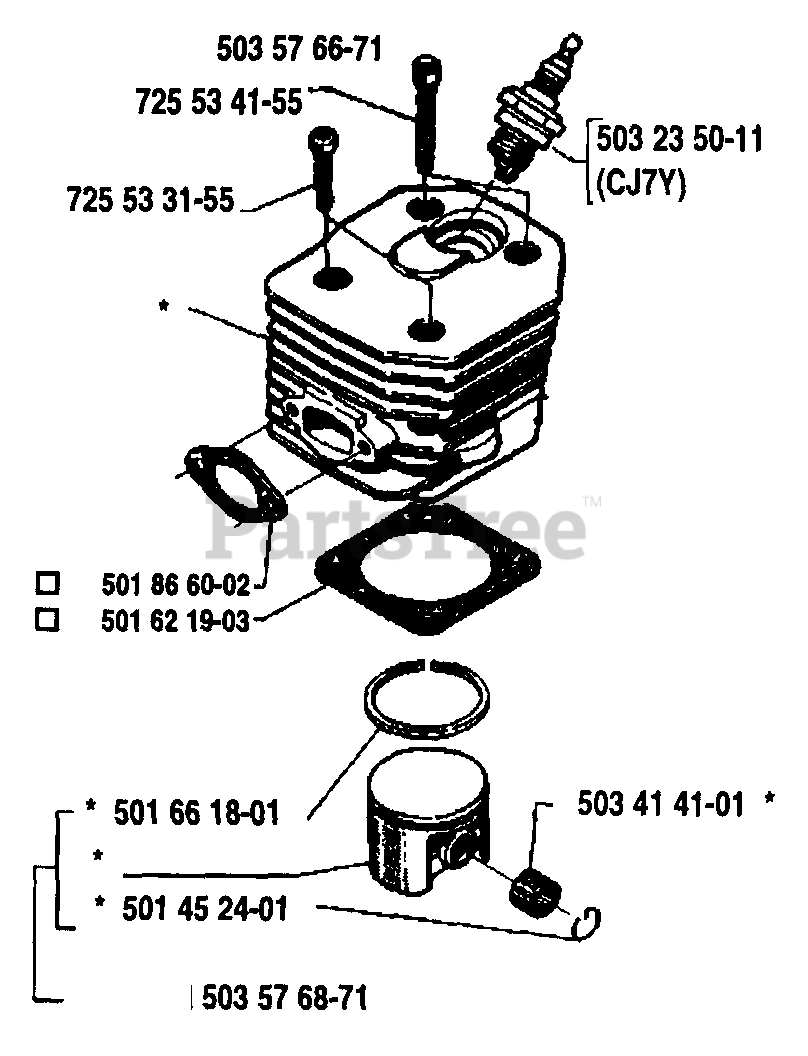 503 57 66-71
725 53 41-55
503 23 50-11
(CJ7Y)
725 53 31-55
*
PartsTree™
501 86 60-02
501 62 19-03
* 501 66 18-01
503 41 41-01 *
*
* 501 45 24-01
503 57 68-71