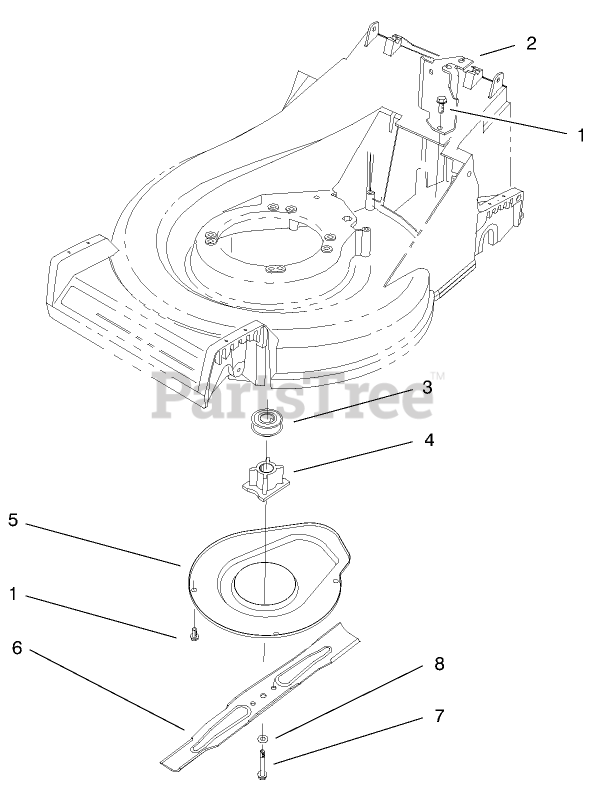 2
1
PartsTree™
3
4
5
1
6
8
7