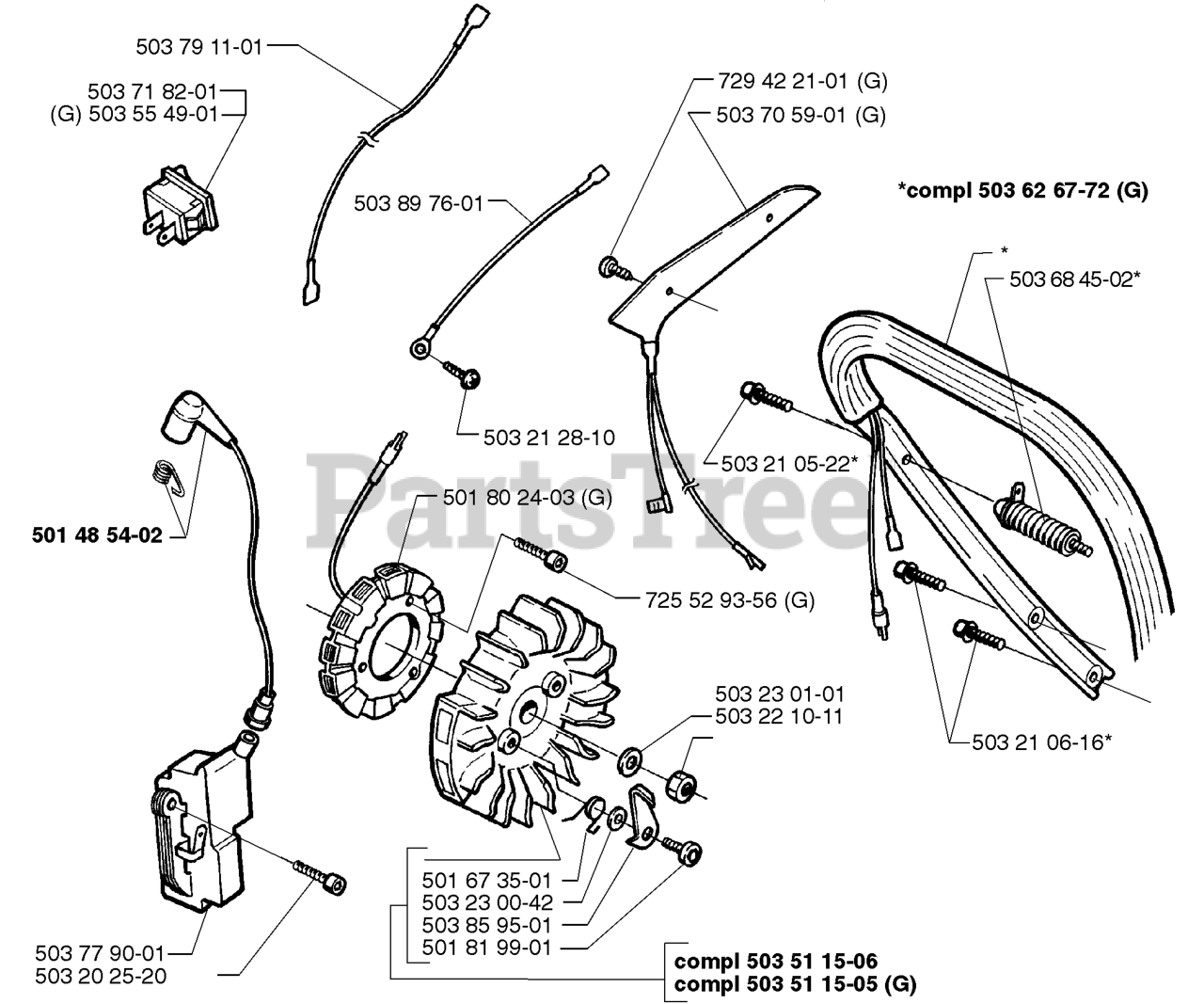 503 79 11-01

503 71 82-01
(G) 503 55 49-01

503 89 76-01

729 42 21-01 (G)
503 70 59-01 (G)

*compl 503 62 67-72 (G)

*
503 68 45-02*

503 21 28-10

503 21 05-22*

PartsTree

501 80 24-03 (G)

501 48 54-02

725 52 93-56 (G)

503 23 01-01
503 22 10-11

503 21 06-16*

501 67 35-01
503 23 00-42
503 85 95-01
501 81 99-01

503 77 90-01
503 20 25-20

compl 503 51 15-06
compl 503 51 15-05 (G)