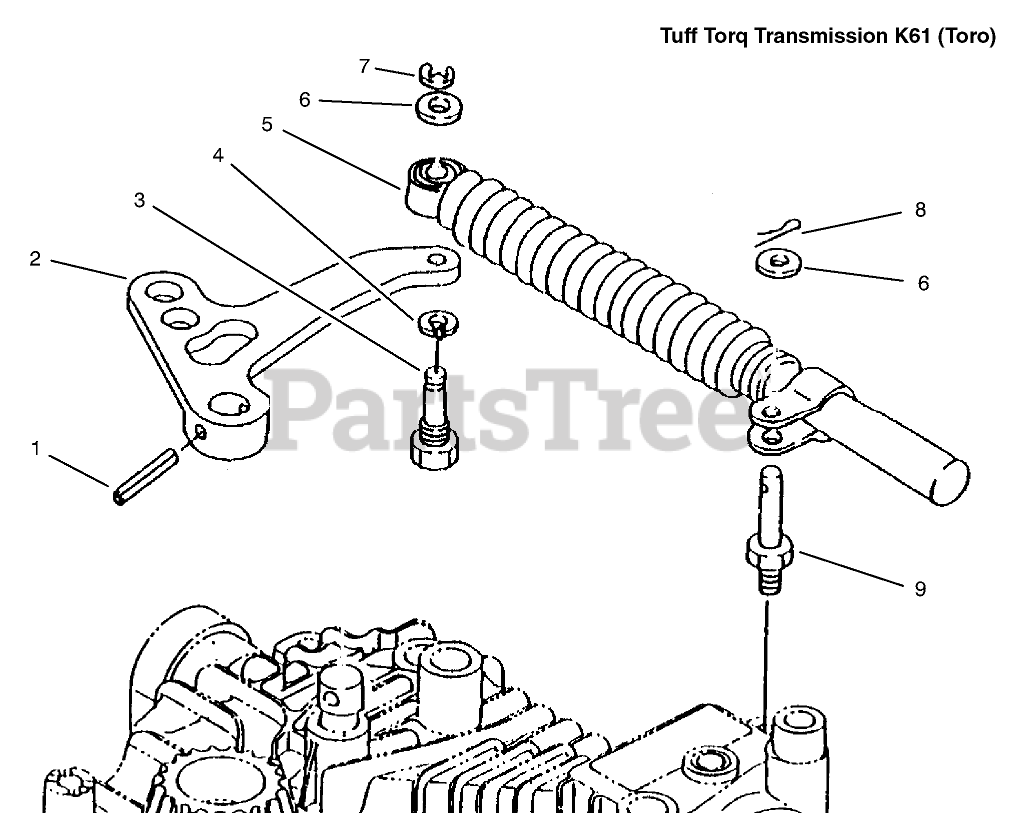 Tuff Torq Transmission K61 (Toro)

7
6
5
4
3
2
1
8
6
9

PartsTree