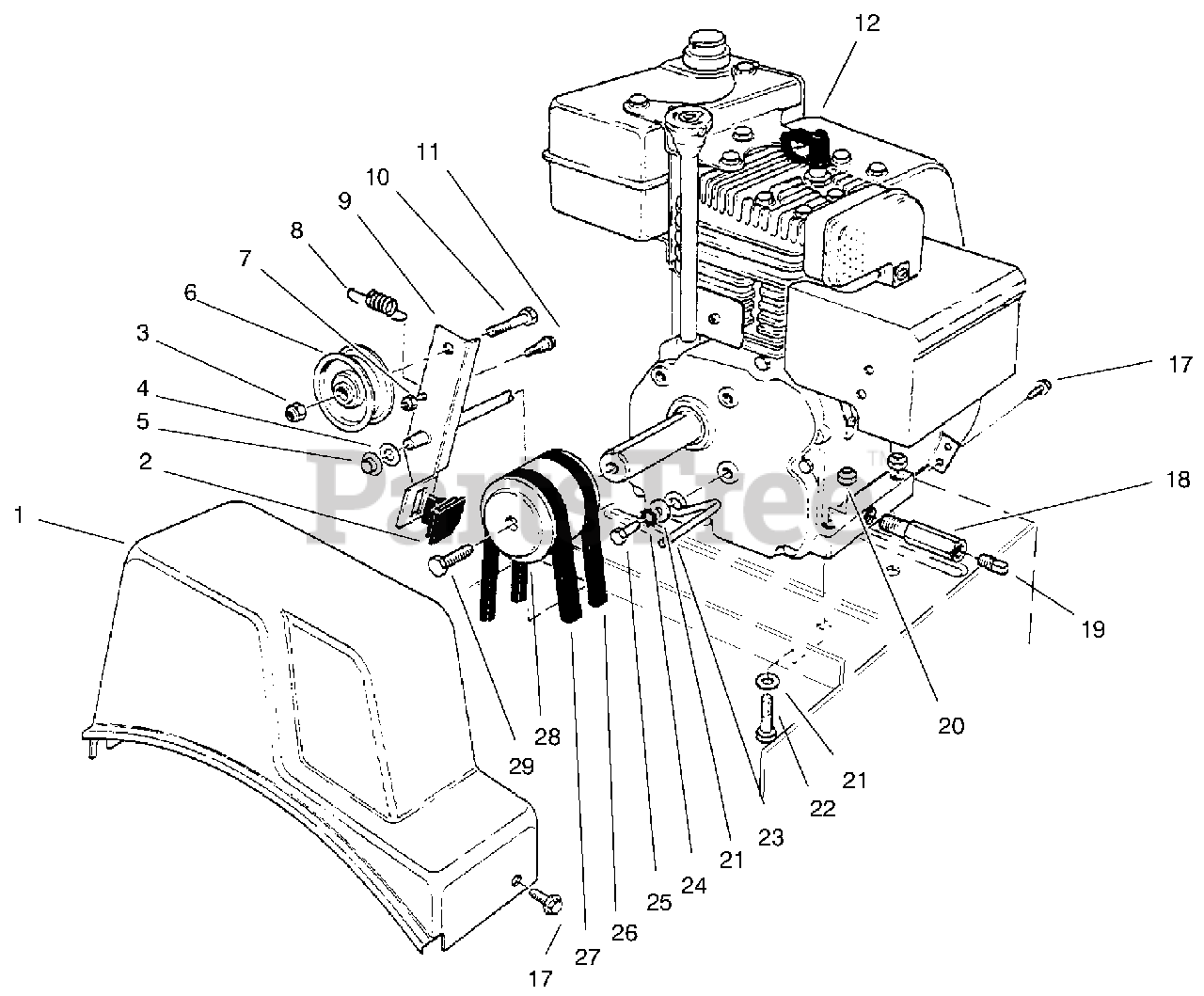 12
11
10
9
8
7
6
3
4
5
2
1
17
18
19
20
21
22
23
21
24
25
26
27
28
29
17
PartsTree™