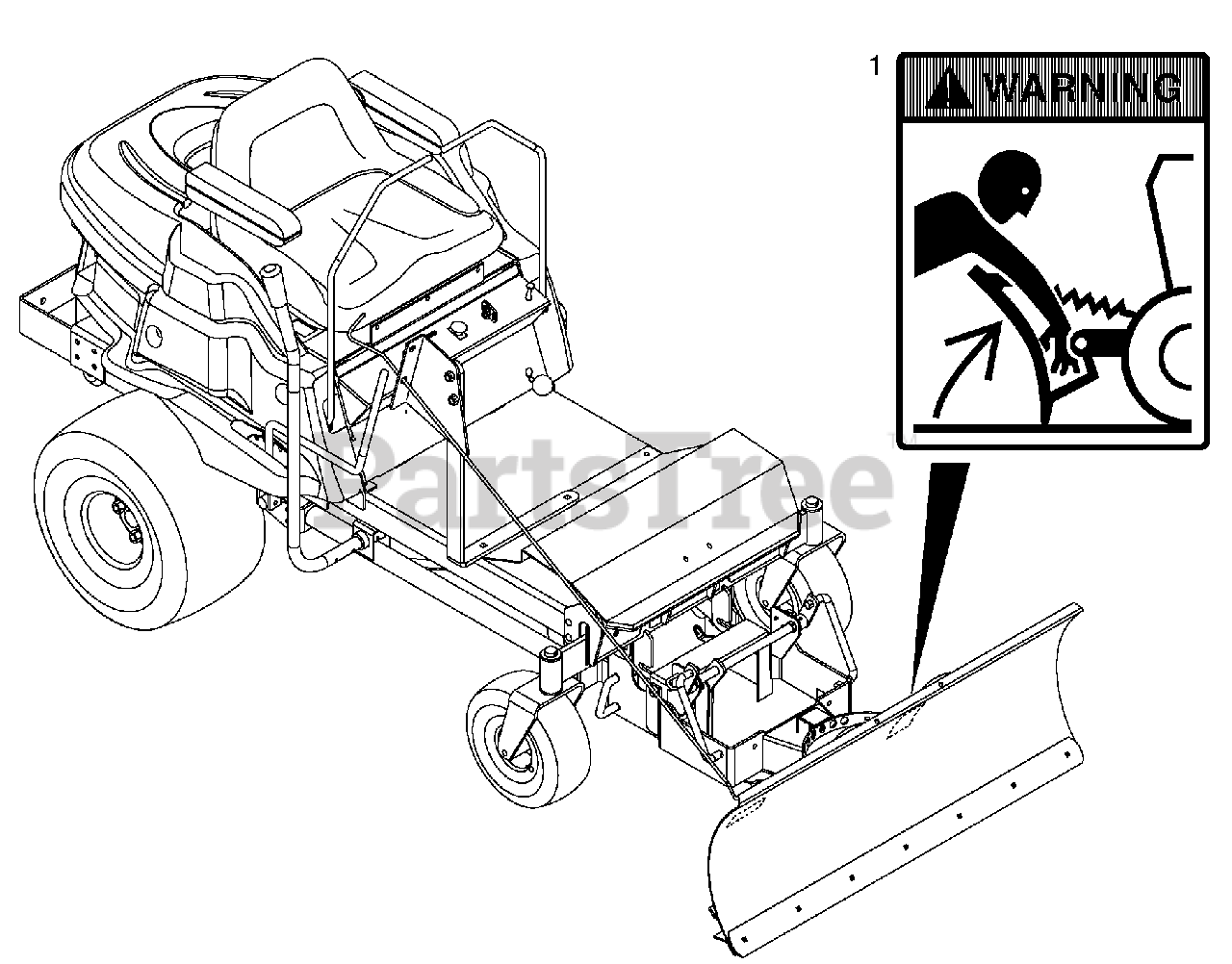 1

WARNING

PartsTree