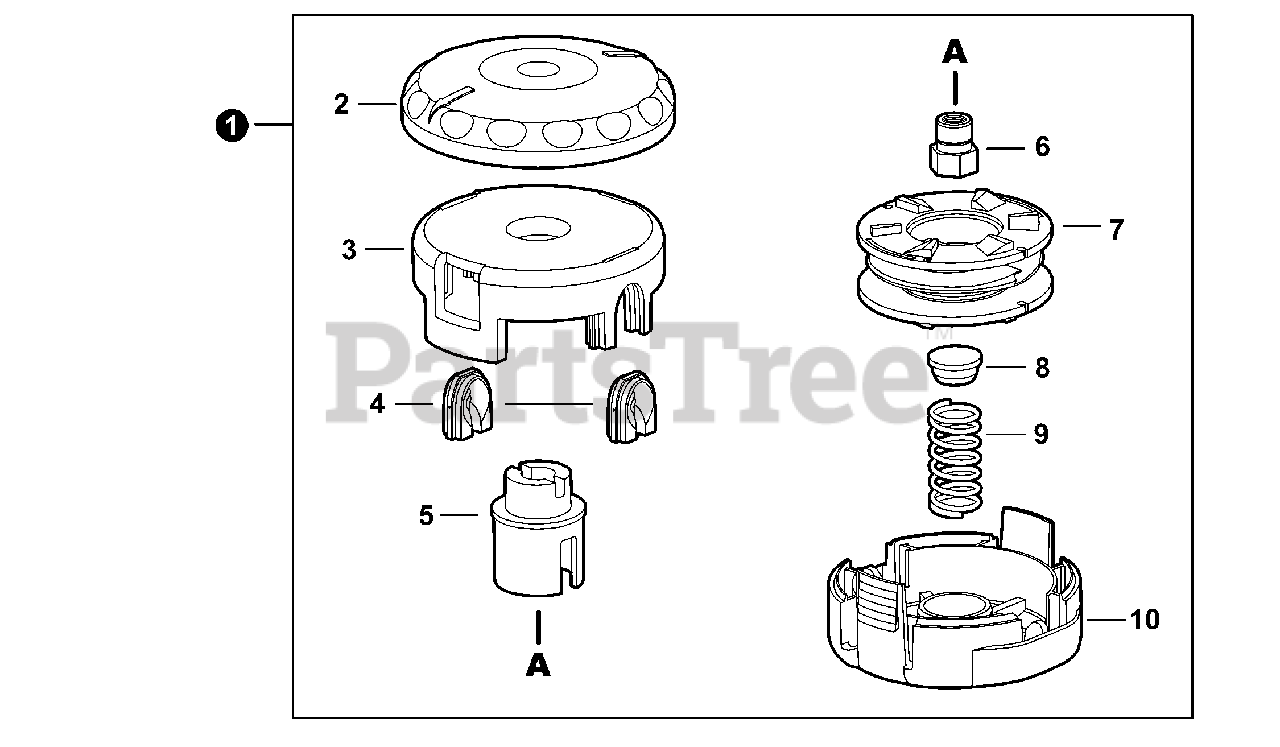 1
2
3
4
5
A
A
6
7
8
9
10
PartsTree™