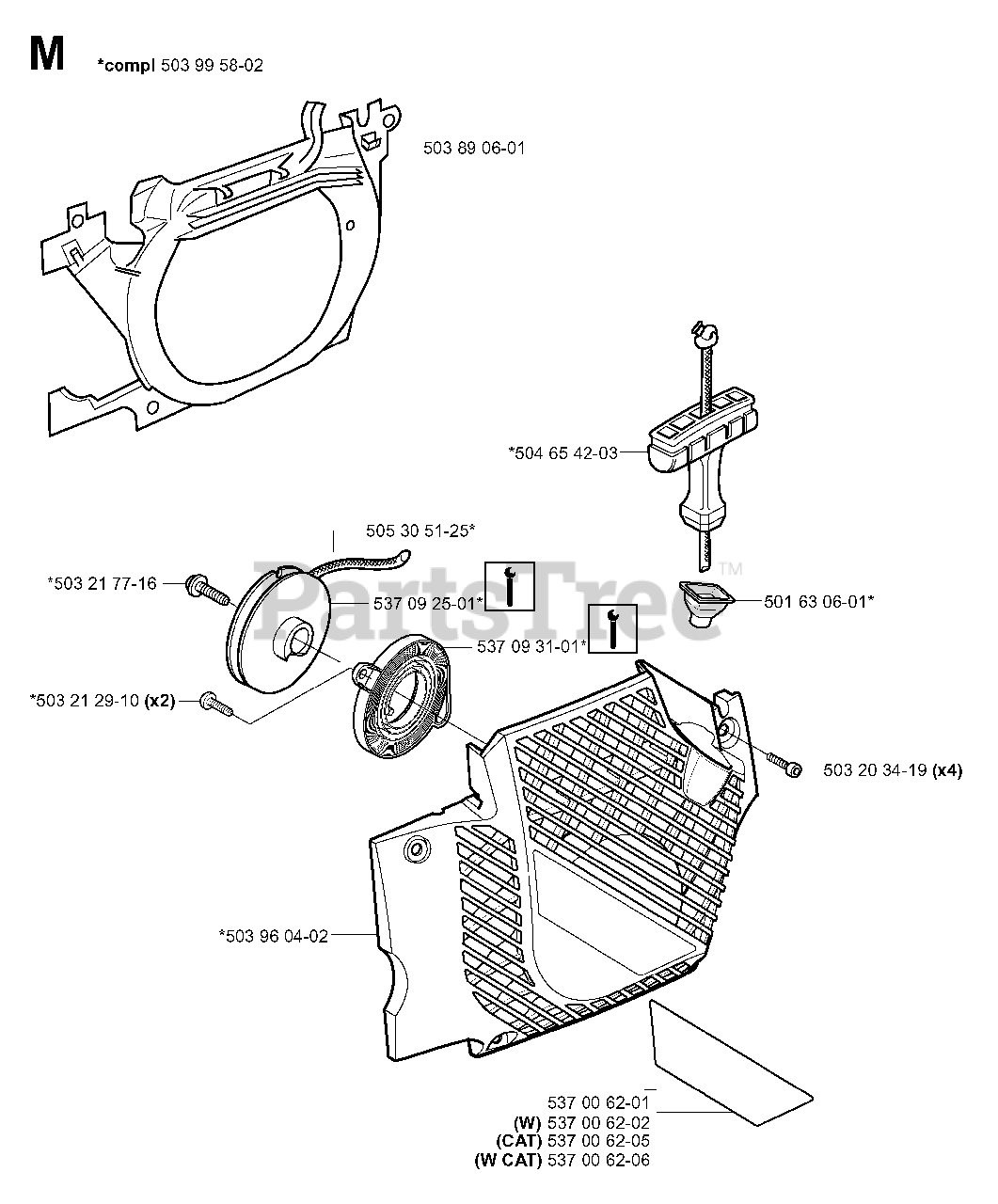 M *compl 503 99 58-02

503 89 06-01

*504 65 42-03

505 30 51-25*

*503 21 77-16

537 09 25-01*

PartsTree™

501 63 06-01*

537 09 31-01*

*503 21 29-10 (x2)

503 20 34-19 (x4)

*503 96 04-02

537 00 62-01
(W) 537 00 62-02
(CAT) 537 00 62-05
(W CAT) 537 00 62-06