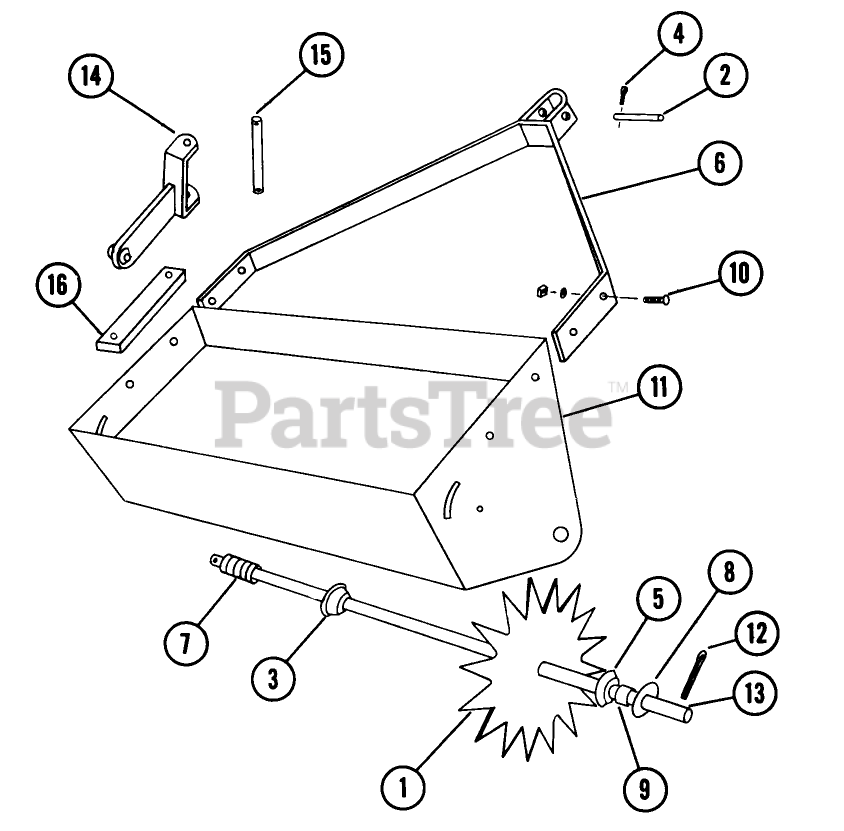 14
15
4
2
6
16
10
PartsTree™
11
7
3
5
8
12
13
1
9