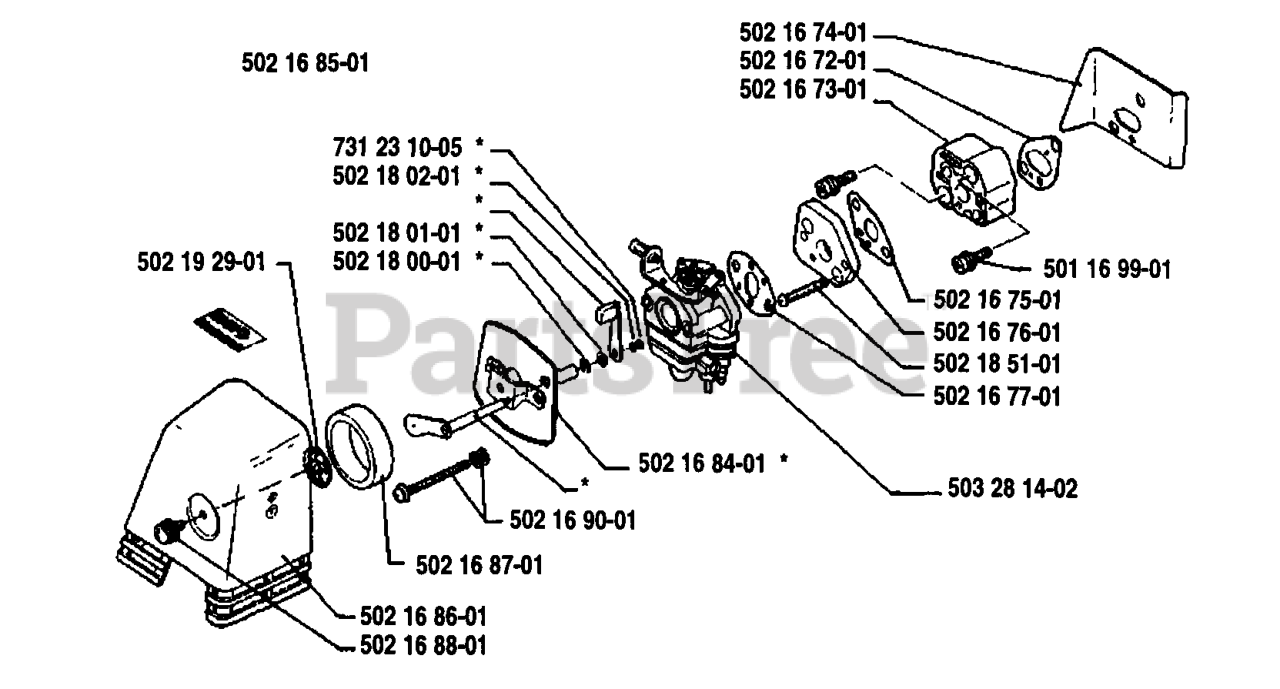 502 16 85-01

502 16 74-01
502 16 72-01
502 16 73-01

731 23 10-05 *
502 18 02-01 *
*
502 18 01-01 *
502 18 00-01 *

502 19 29-01

501 16 99-01

502 16 75-01
502 16 76-01
502 18 51-01
502 16 77-01

PartsTree

502 16 84-01 *
*
503 28 14-02
502 16 90-01
502 16 87-01
502 16 86-01
502 16 88-01