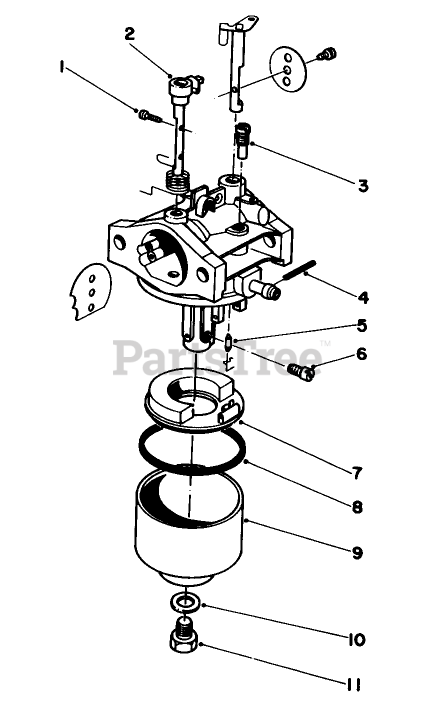 2
1
3
4
5
6
PartsTree™
7
8
9
10
11