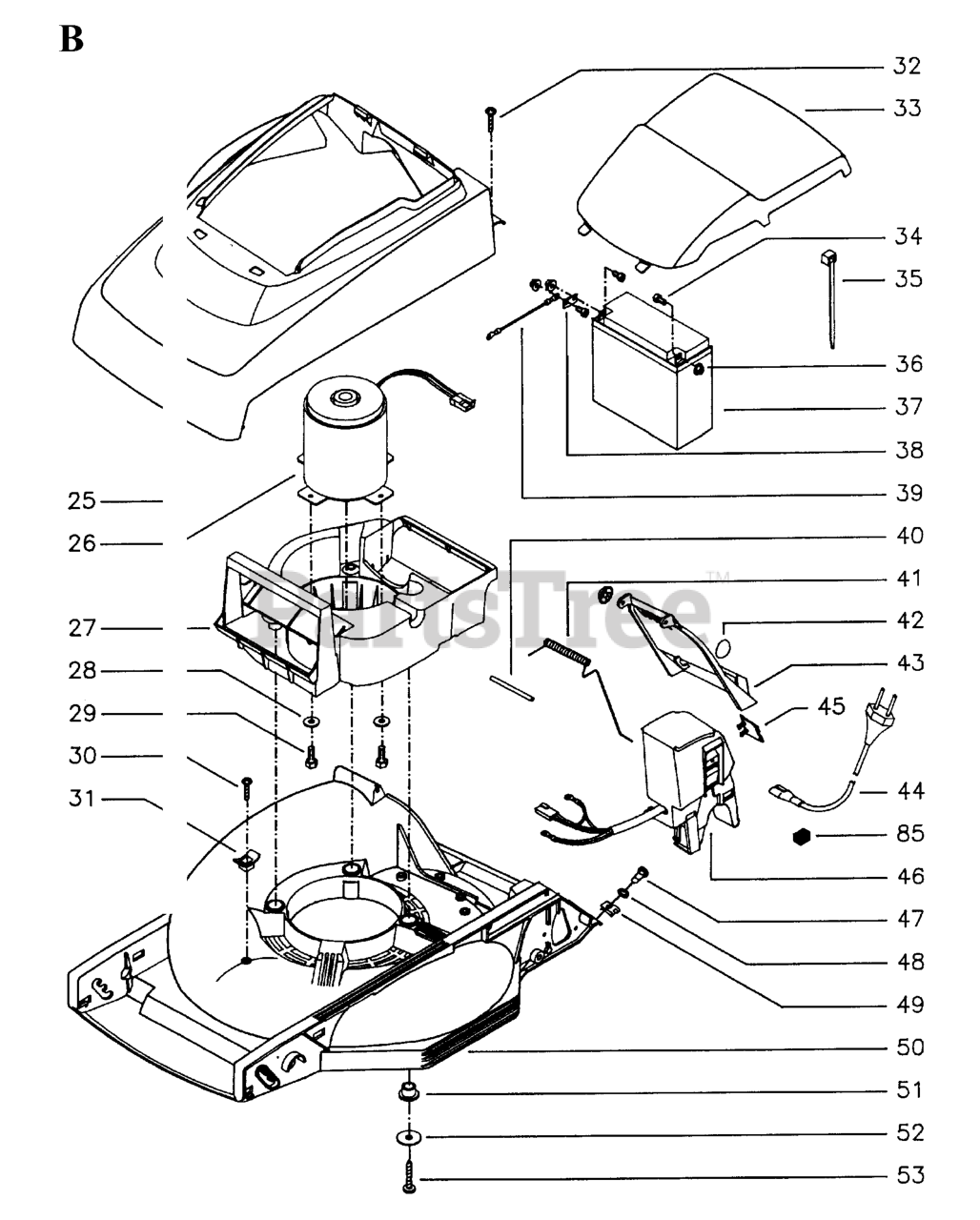 B

32
33
34
35
36
37
38
39
40
41
42
43
45
44
85
46
47
48
49
50
51
52
53

25
26
27
28
29
30
31

PartsTree™