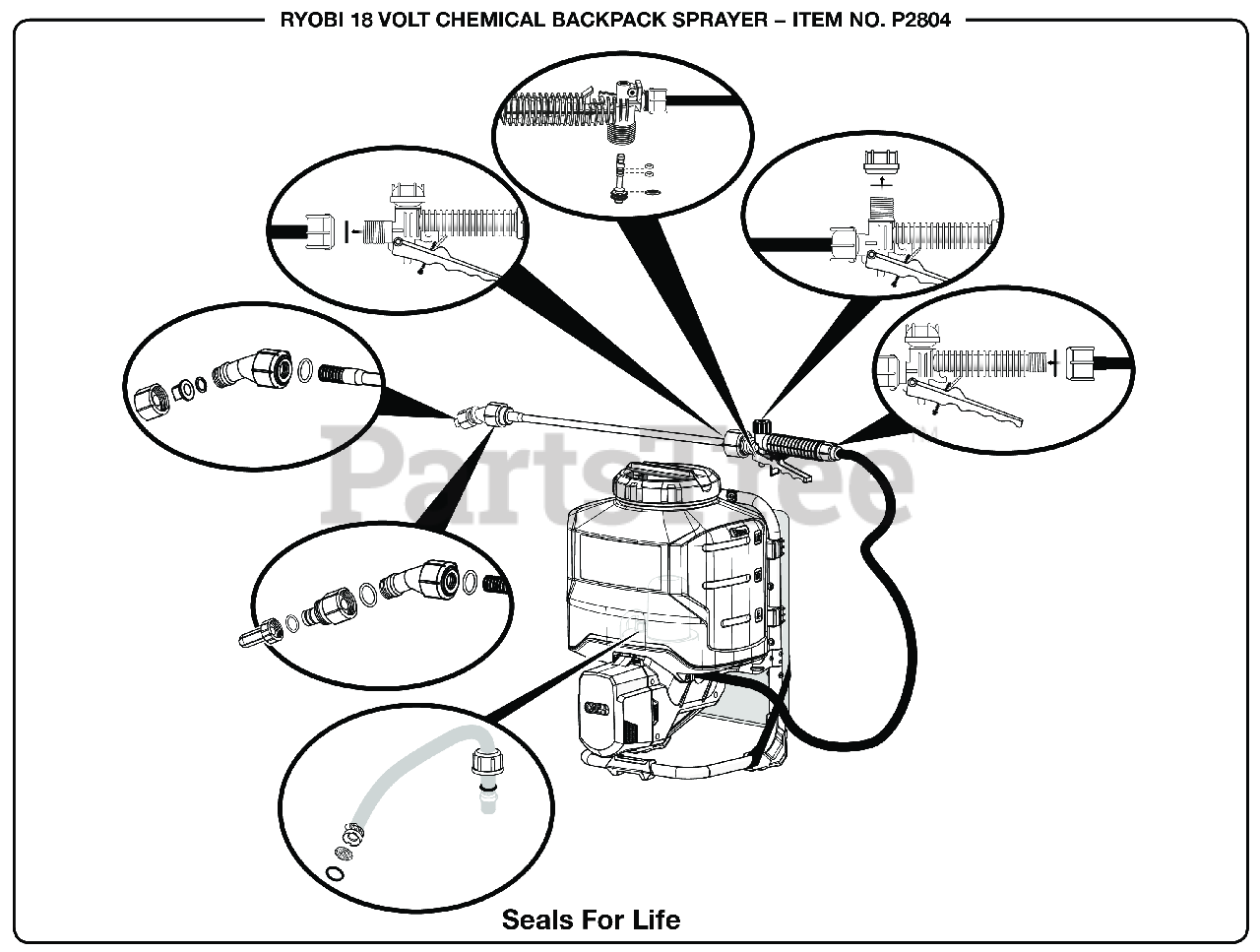 RYOBI 18 VOLT CHEMICAL BACKPACK SPRAYER – ITEM NO. P2804

PartsTree

Seals For Life