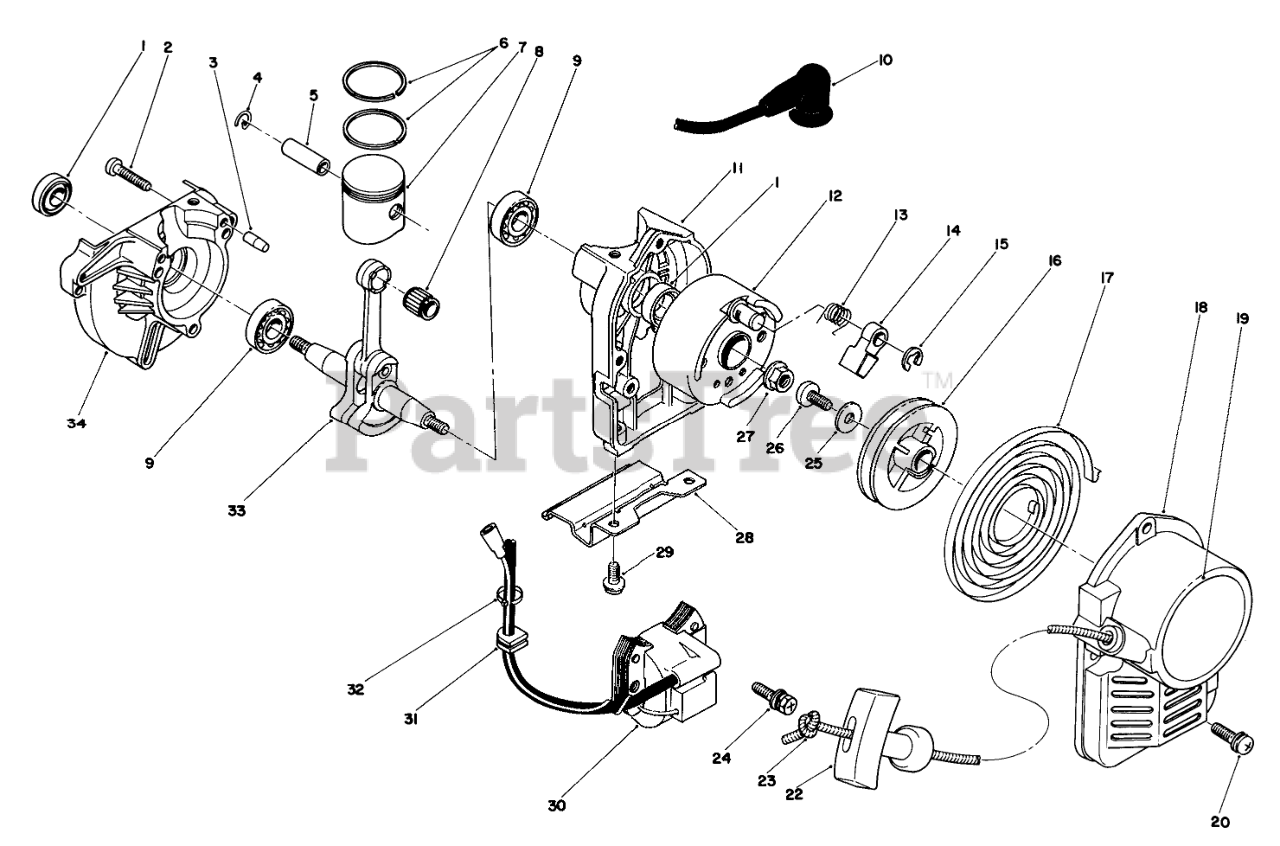 1
2
3
4
5
6
7
8
9
10
11
1
12
13
14
15
16
17
18
19
34
9
33
27
26
25
28
29
32
31
30
24
23
22
20
PartsTree™