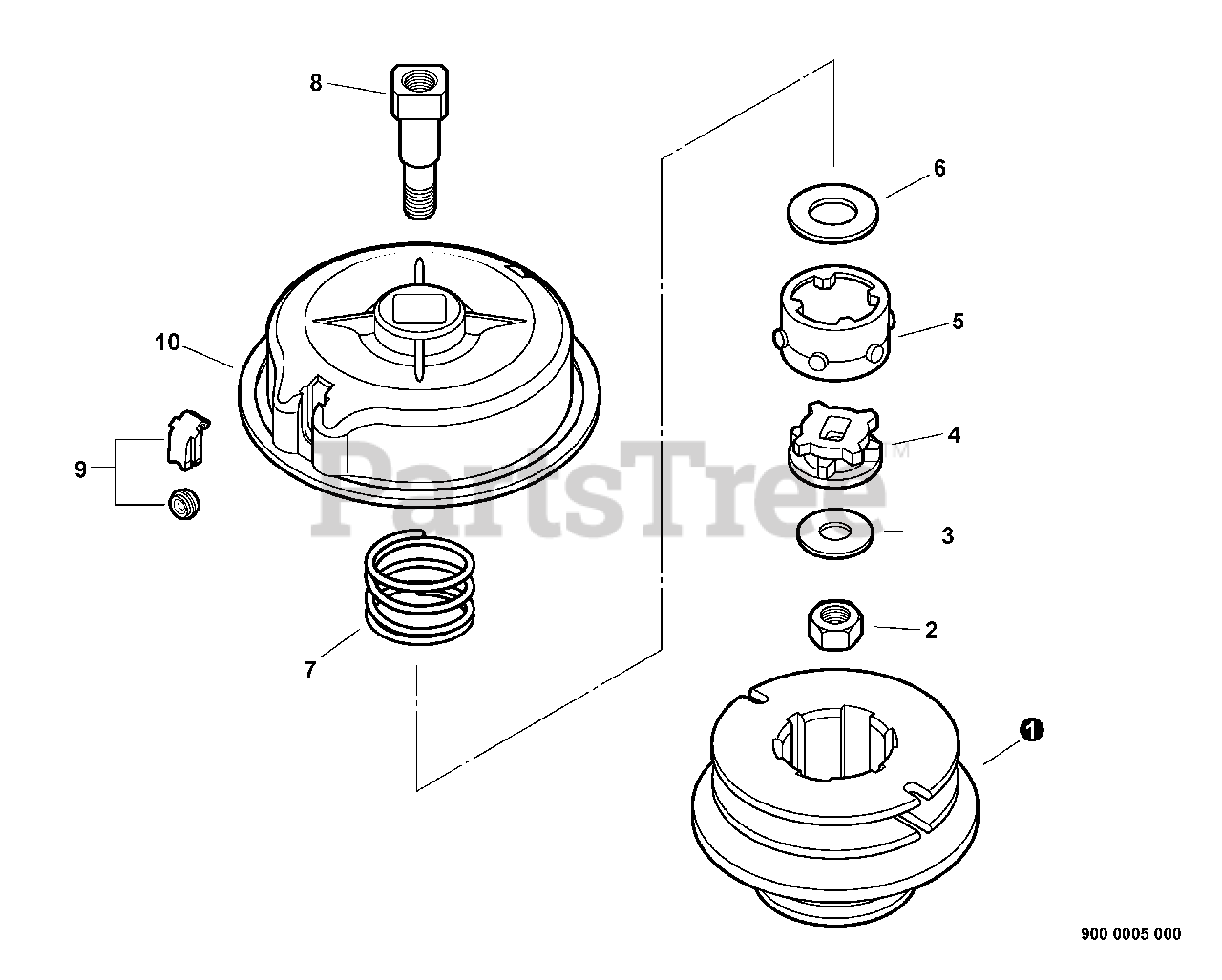 8

6

5

10

4

9

PartsTree™

3

7

2

1

900 0005 000