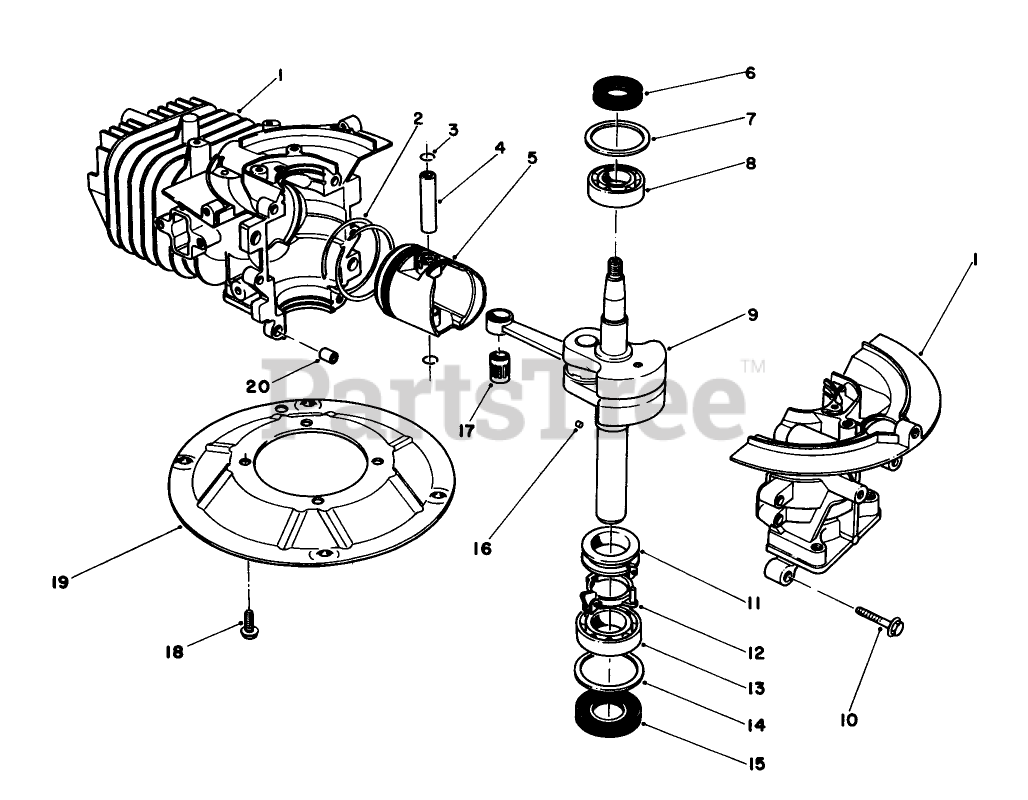 1
2
3
4
5
6
7
8
9
1
20
17
PartsTree™
16
19
18
11
12
13
14
15
10