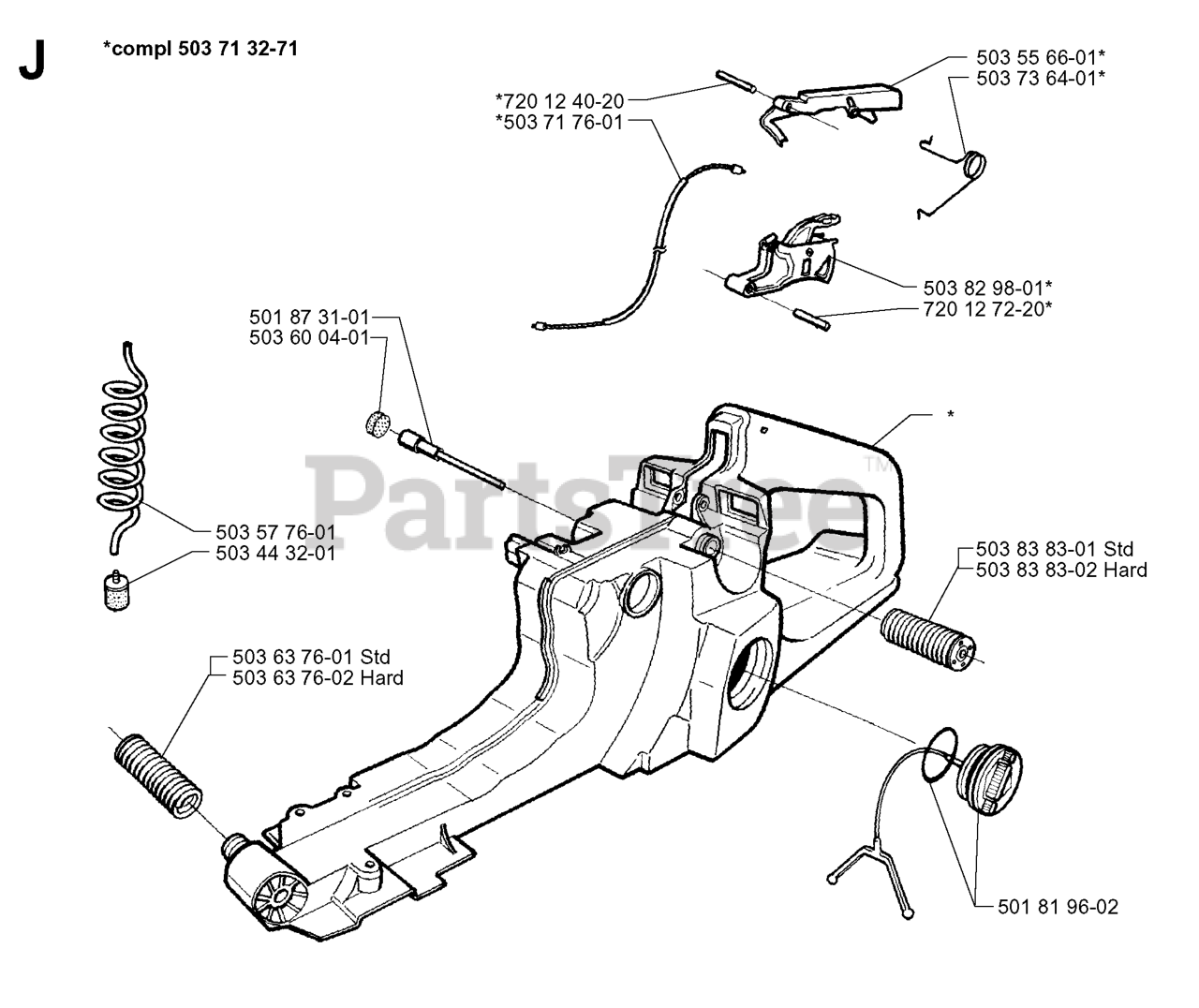 J

*compl 503 71 32-71

503 55 66-01*
503 73 64-01*

*720 12 40-20
*503 71 76-01

503 82 98-01*
720 12 72-20*

501 87 31-01
503 60 04-01

*

PartsTree™

503 57 76-01
503 44 32-01

503 83 83-01 Std
503 83 83-02 Hard

503 63 76-01 Std
503 63 76-02 Hard

501 81 96-02