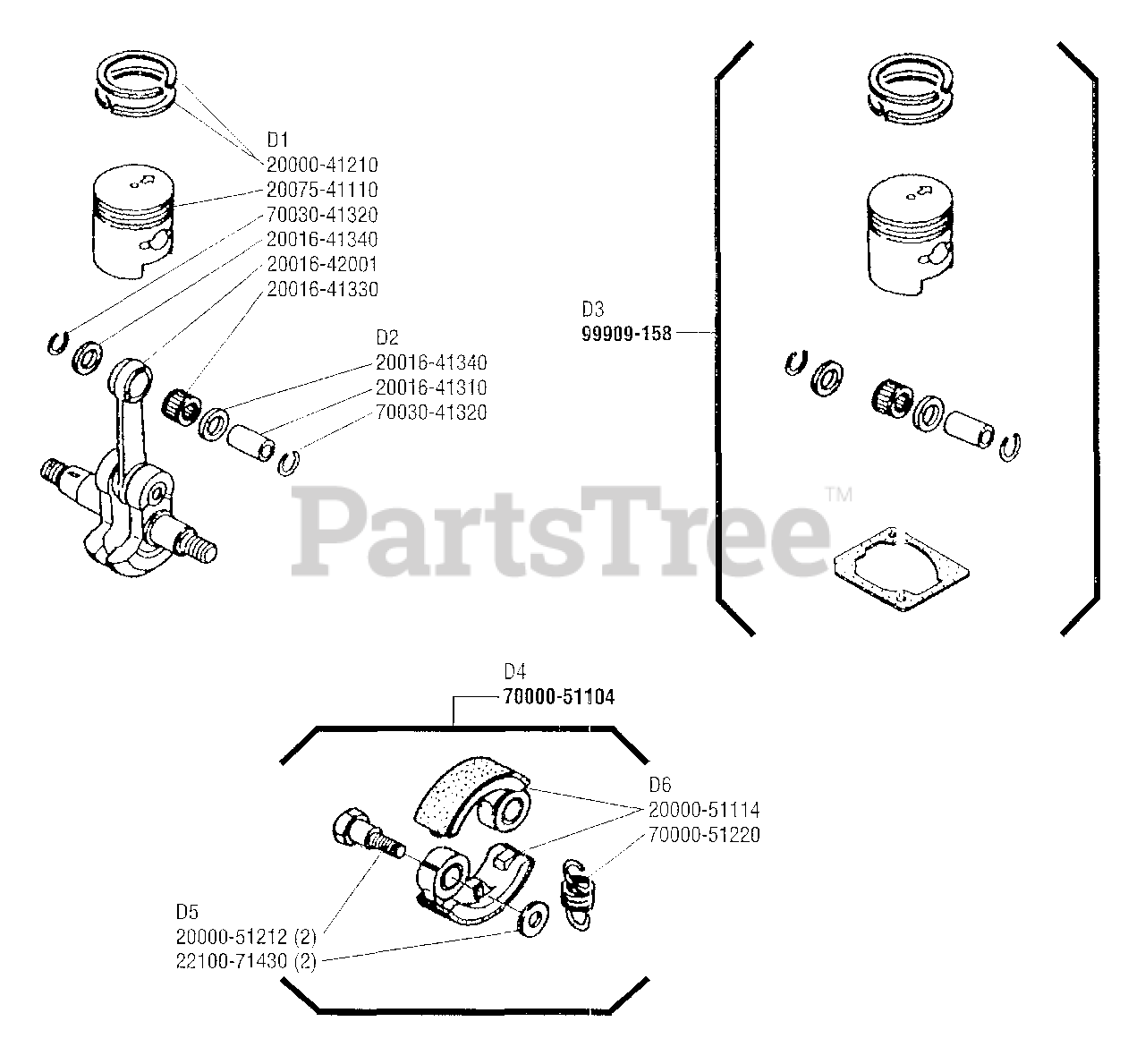 D1
20000-41210
20075-41110
70030-41320
20016-41340
20016-42001
20016-41330

D2
20016-41340
20016-41310
70030-41320

D3
99909-158

PartsTree™

D4
70000-51104

D6
20000-51114
70000-51220

D5
20000-51212 (2)
22100-71430 (2)