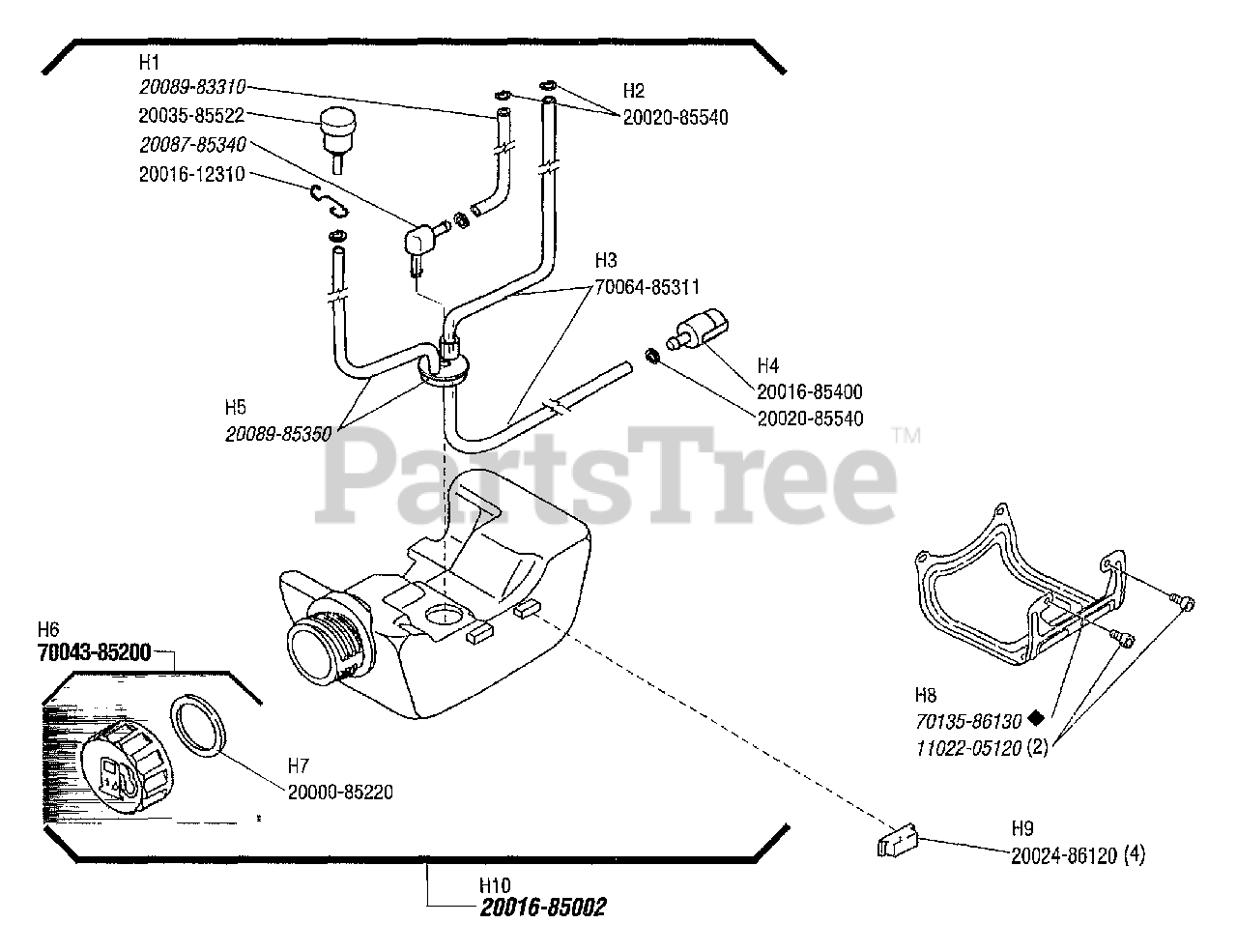 H1
20089-83310
20035-85522
20087-85340
20016-12310

H2
20020-85540

H3
70064-85311

H4
20016-85400
20020-85540

H5
20089-85350

PartsTree™

H6
70043-85200

H7
20000-85220

H8
70135-86130 ◆
11022-05120 (2)

H9
20024-86120 (4)

H10
20016-85002