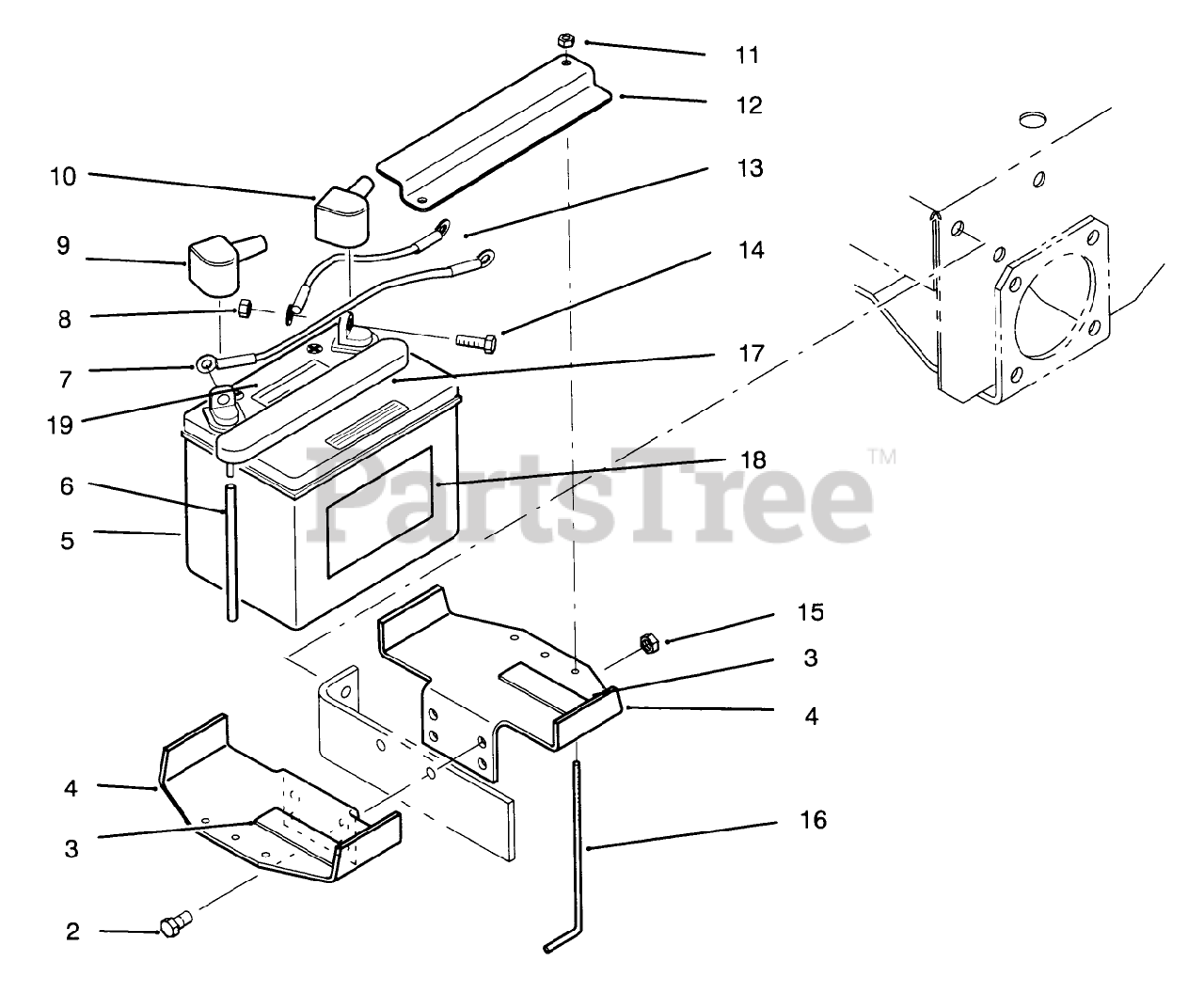 11
12
10
13
9
14
8
7
17
19
18
6
5
PartsTree™
15
3
4
4
3
16
2