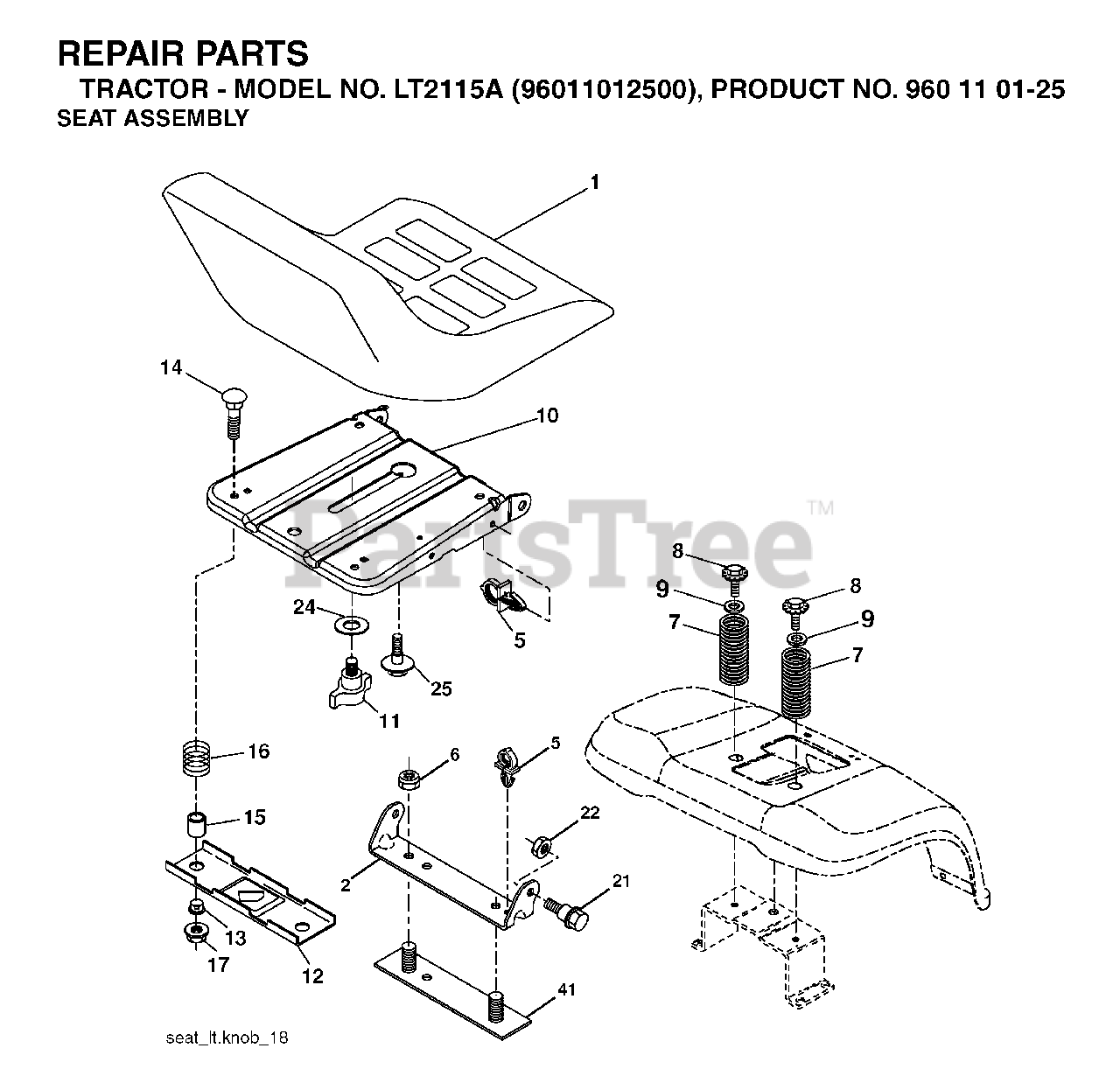 REPAIR PARTS
TRACTOR - MODEL NO. LT2115A (96011012500), PRODUCT NO. 960 11 01-25
SEAT ASSEMBLY

1

14

10

PartsTree™

8

9

8

9

7

7

24

5

25

11

16

6

5

15

22

2

21

13

17

12

41

seat_lt.knob_18